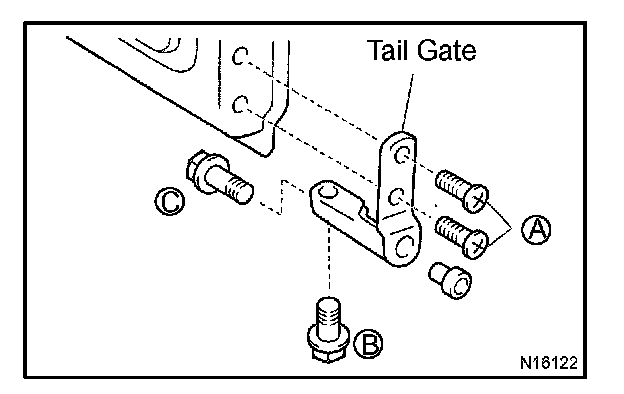 Tail Gate
C
A
B
N16122