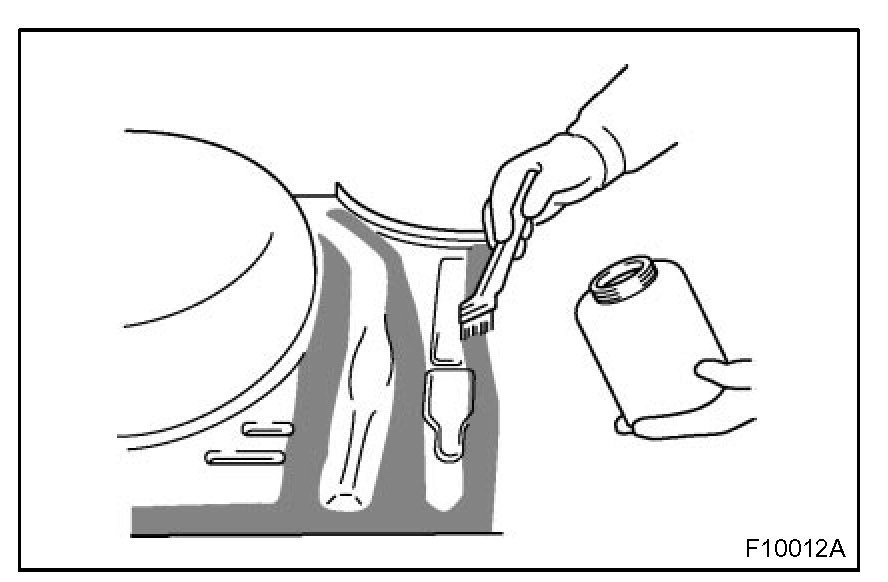 F10012A