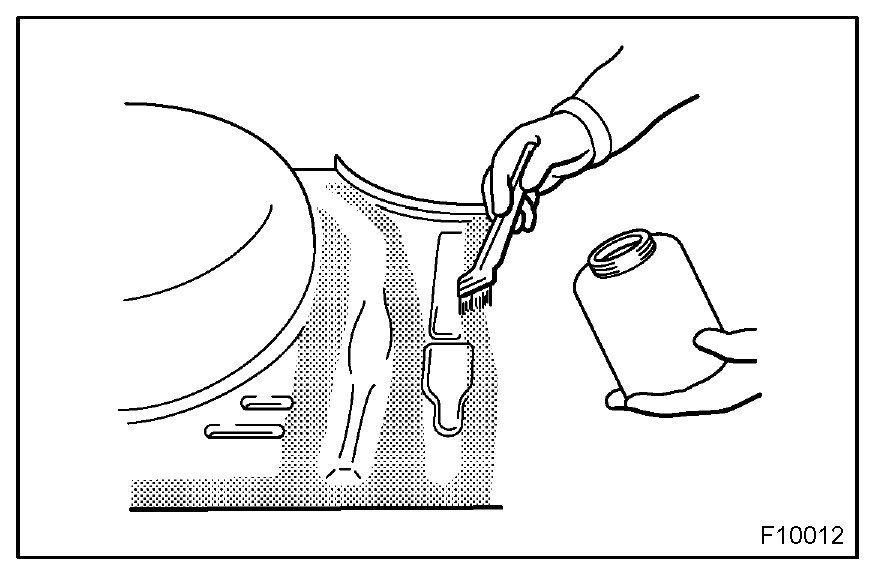 F10012