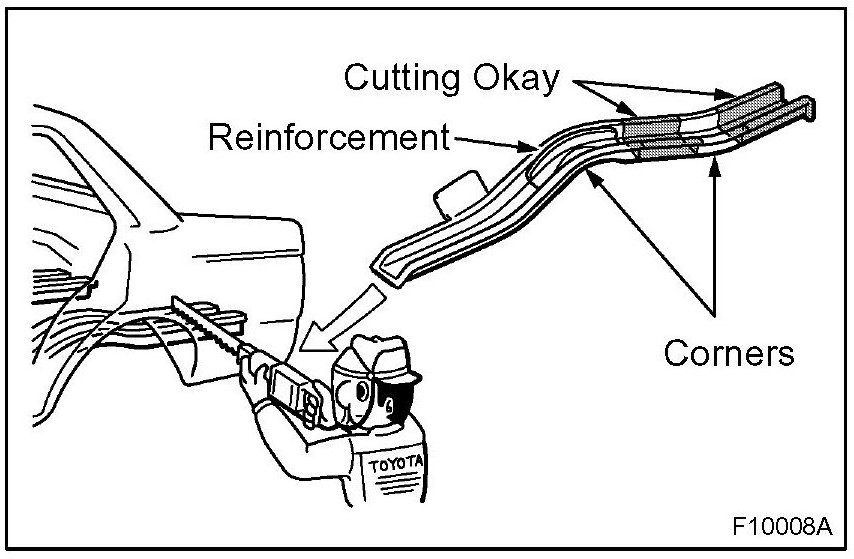 Cutting Okay

Reinforcement

Corners

TOYOTA

F10008A