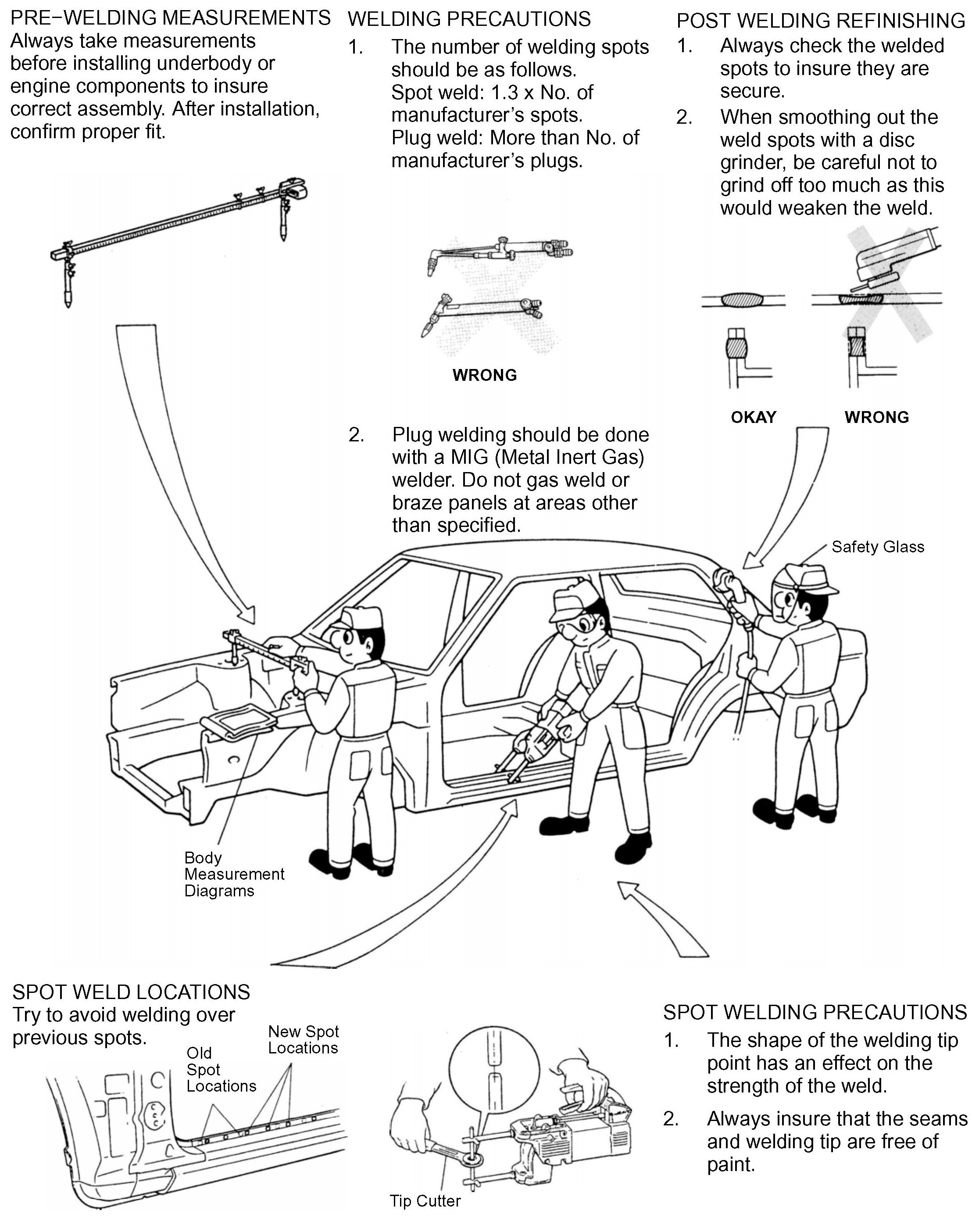 PRE−WELDING MEASUREMENTS
Always take measurements before installing underbody or engine components to insure correct assembly. After installation, confirm proper fit.

WELDING PRECAUTIONS
1. The number of welding spots should be as follows.
Spot weld: 1.3 x No. of manufacturer's spots.
Plug weld: More than No. of manufacturer's plugs.

WRONG

2. Plug welding should be done with a MIG (Metal Inert Gas) welder. Do not gas weld or braze panels at areas other than specified.

POST WELDING REFINISHING
1. Always check the welded spots to insure they are secure.
2. When smoothing out the weld spots with a disc grinder, be careful not to grind off too much as this would weaken the weld.

OKAY WRONG

Safety Glass

Body Measurement Diagrams

SPOT WELD LOCATIONS
Try to avoid welding over previous spots.

Old Spot Locations
New Spot Locations

Tip Cutter

SPOT WELDING PRECAUTIONS
1. The shape of the welding tip point has an effect on the strength of the weld.
2. Always insure that the seams and welding tip are free of paint.