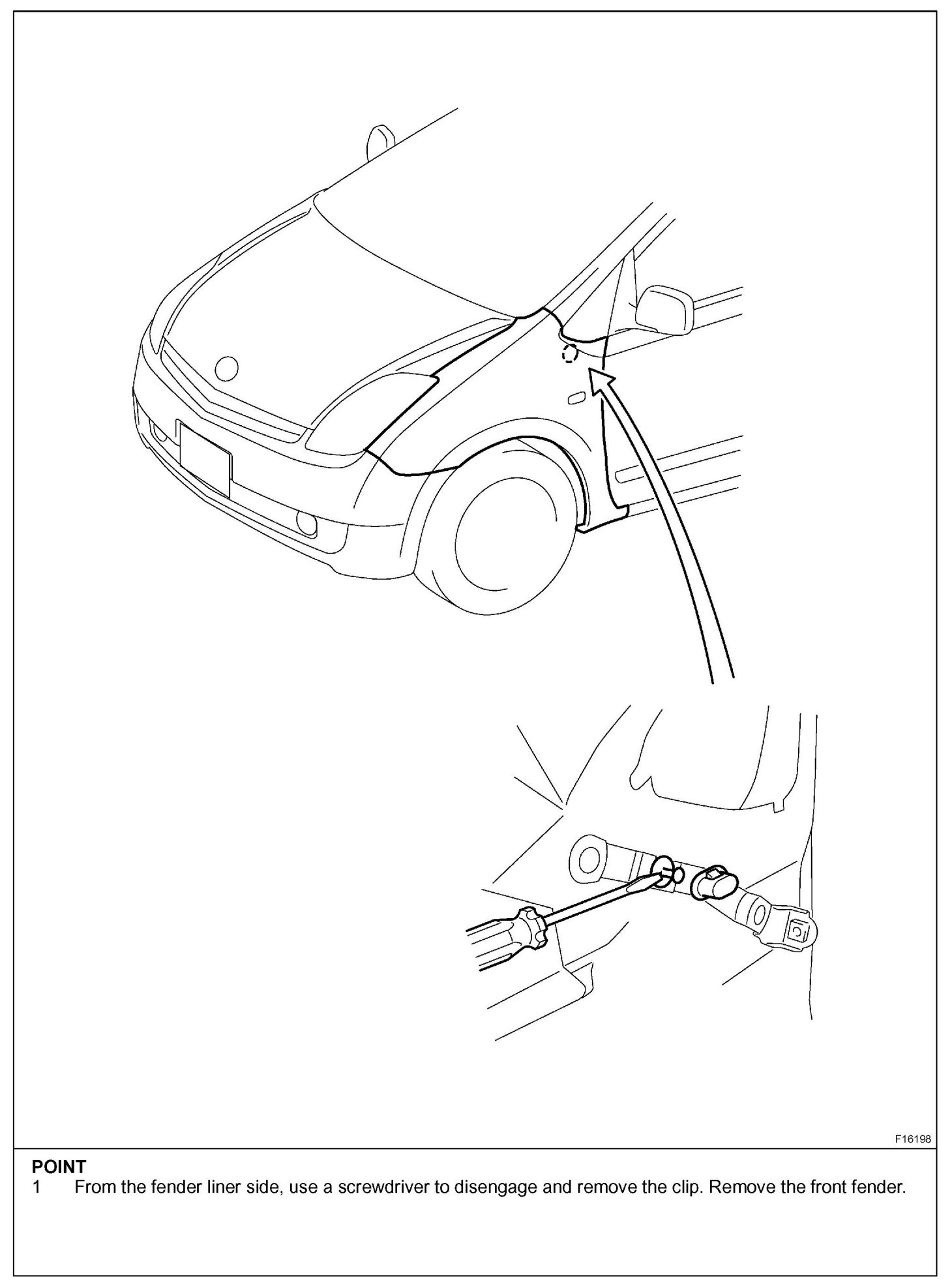 F16198

POINT
1 From the fender liner side, use a screwdriver to disengage and remove the clip. Remove the front fender.