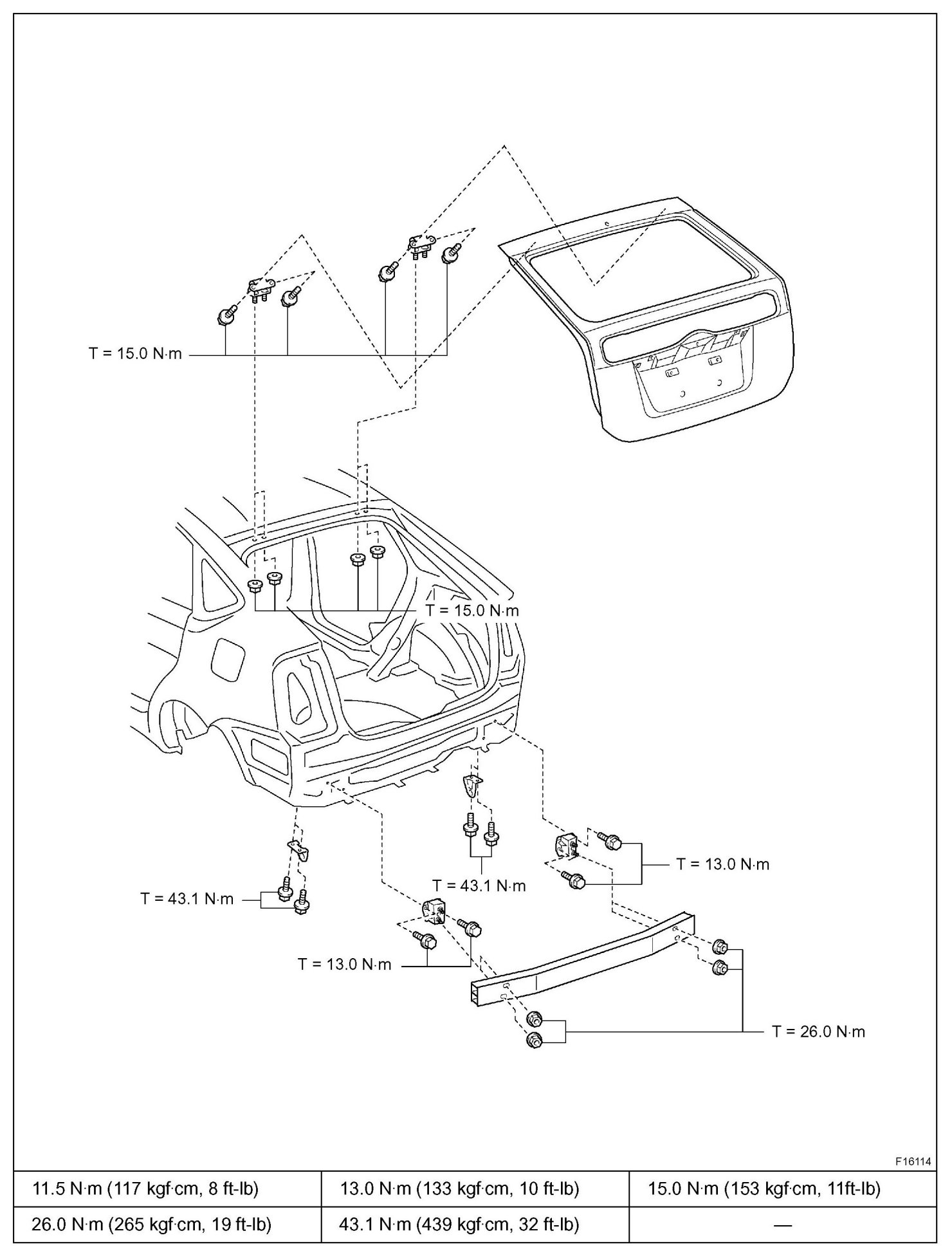 T = 15.0 N·m

T = 15.0 N·m

T = 13.0 N·m

T = 43.1 N·m

T = 43.1 N·m

T = 13.0 N·m

T = 26.0 N·m

F16114

| 11.5 N·m (117 kgf·cm, 8 ft-lb) | 13.0 N·m (133 kgf·cm, 10 ft-lb) | 15.0 N·m (153 kgf·cm, 11ft-lb) |
|---|---|---|
| 26.0 N·m (265 kgf·cm, 19 ft-lb) | 43.1 N·m (439 kgf·cm, 32 ft-lb) | — |