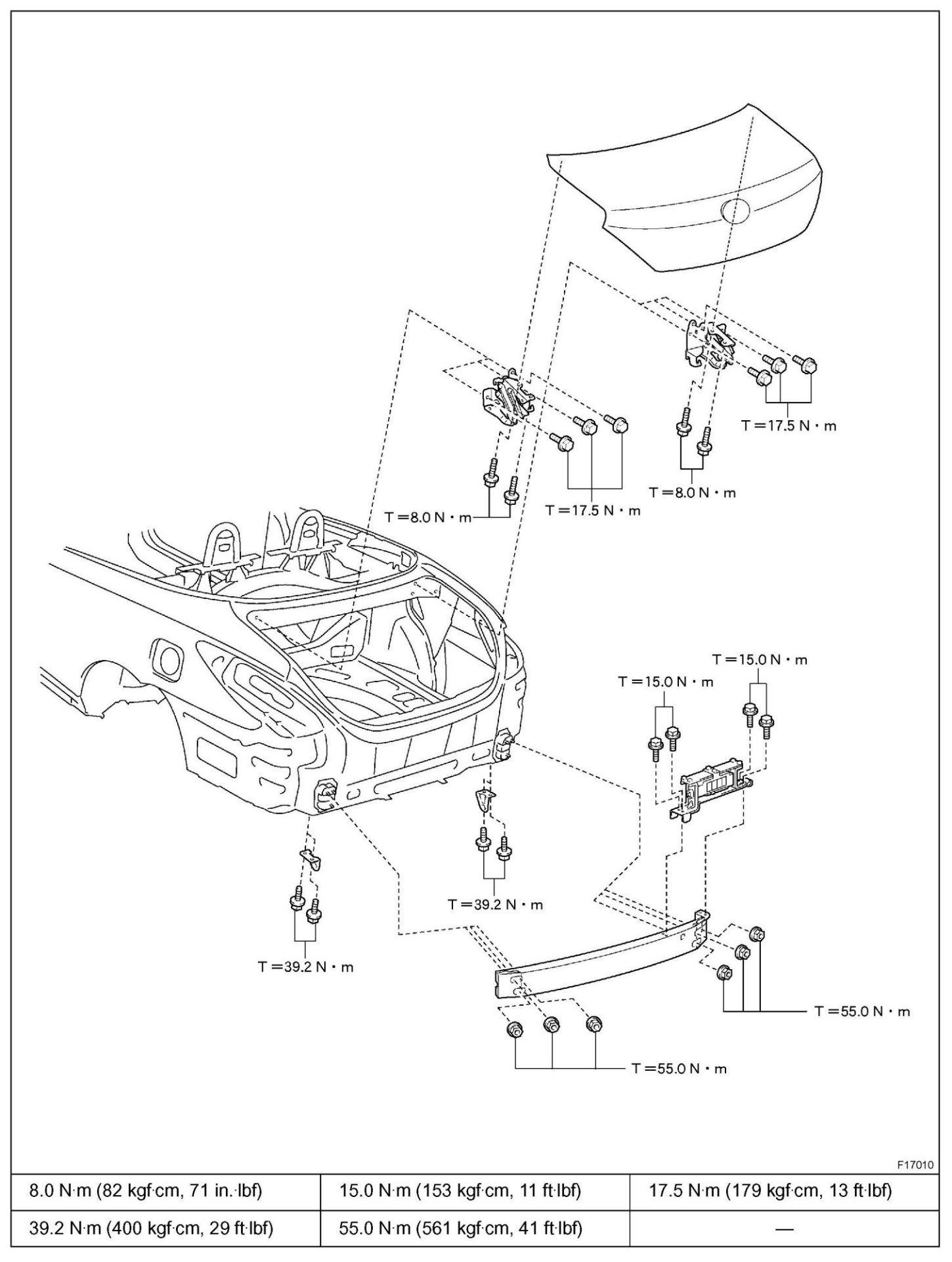 T = 17.5 N · m

T = 8.0 N · m

T = 17.5 N · m

T = 8.0 N · m

T = 15.0 N · m

T = 15.0 N · m

T = 39.2 N · m

T = 39.2 N · m

T = 55.0 N · m

T = 55.0 N · m

F17010

| 8.0 N·m (82 kgf·cm, 71 in.·lbf) | 15.0 N·m (153 kgf·cm, 11 ft·lbf) | 17.5 N·m (179 kgf·cm, 13 ft·lbf) |
|---|---|---|
| 39.2 N·m (400 kgf·cm, 29 ft·lbf) | 55.0 N·m (561 kgf·cm, 41 ft·lbf) | — |