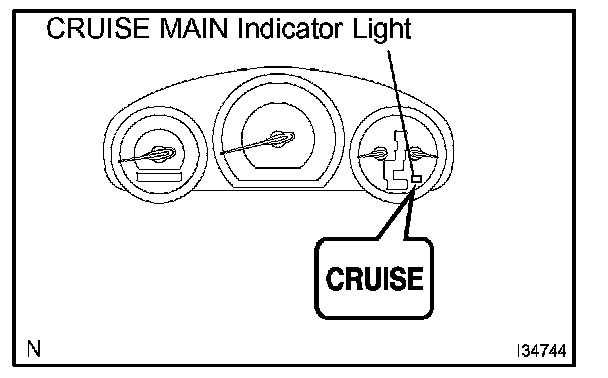 CRUISE MAIN Indicator Light

CRUISE

N

I34744