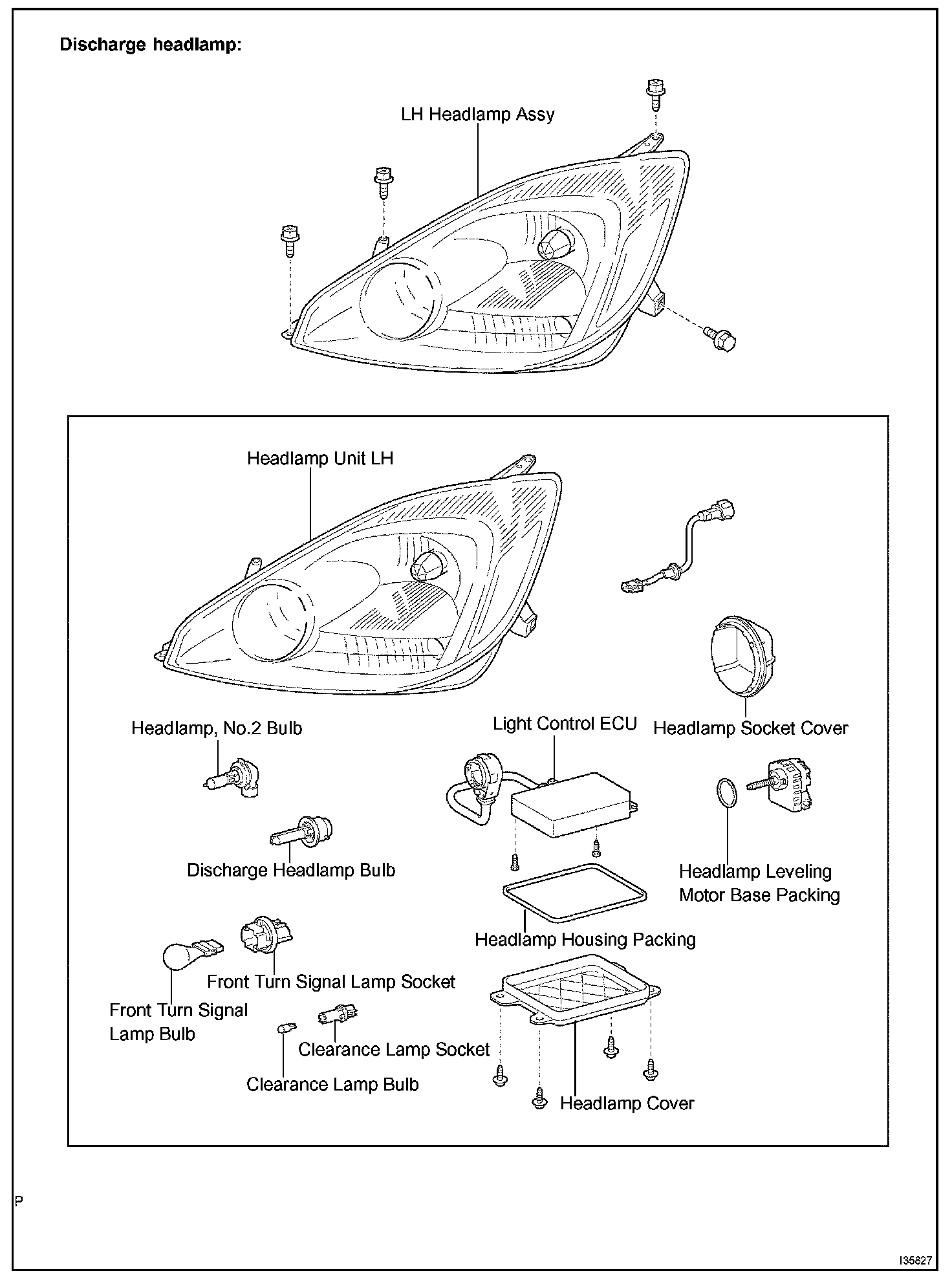 Discharge headlamp:

LH Headlamp Assy

Headlamp Unit LH

Headlamp, No.2 Bulb

Light Control ECU

Headlamp Socket Cover

Discharge Headlamp Bulb

Headlamp Leveling Motor Base Packing

Headlamp Housing Packing

Front Turn Signal Lamp Socket

Front Turn Signal Lamp Bulb

Clearance Lamp Socket

Clearance Lamp Bulb

Headlamp Cover

P

I35827