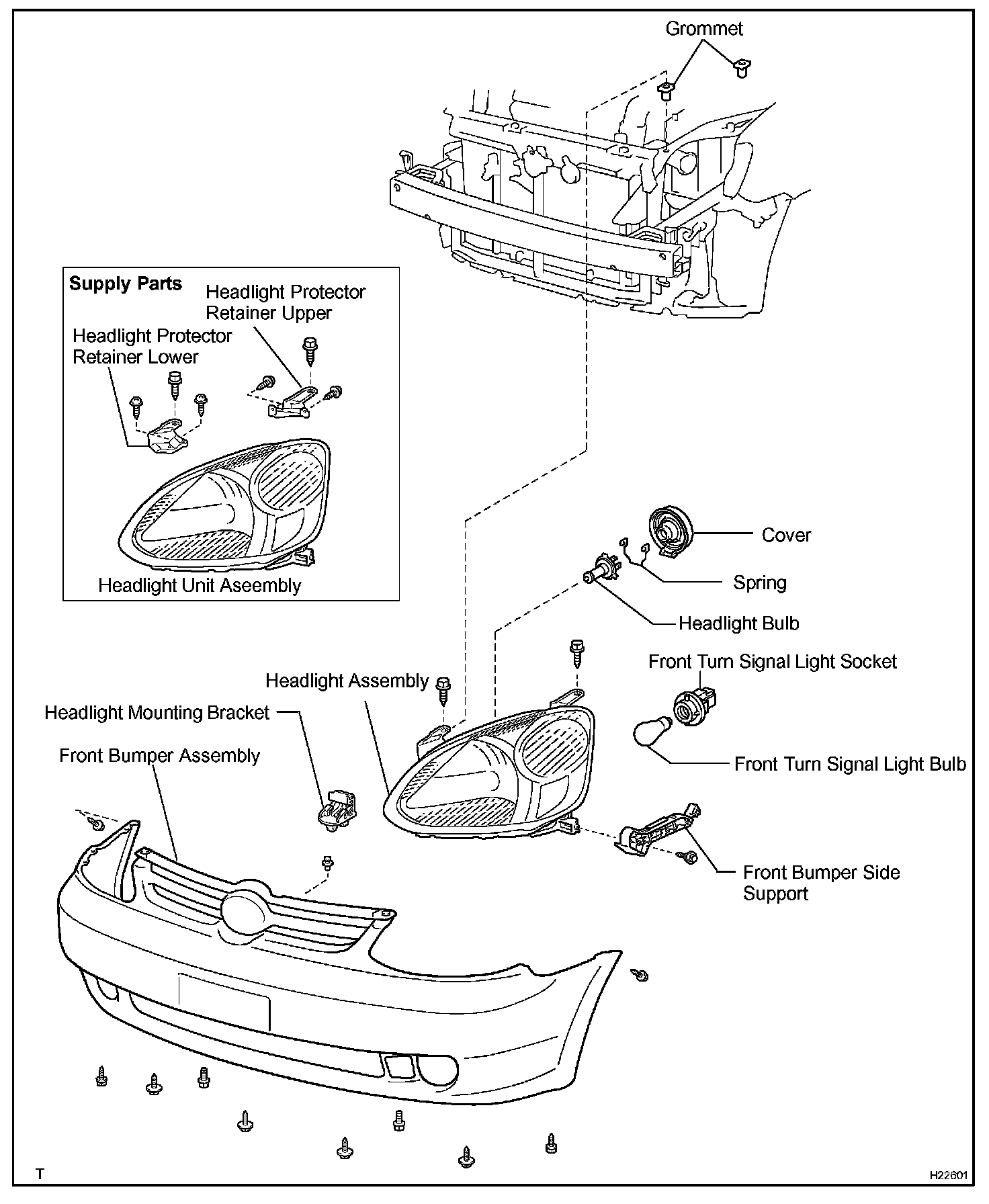 Grommet

Supply Parts

Headlight Protector Retainer Upper

Headlight Protector Retainer Lower

Headlight Unit Aseembly

Cover

Spring

Headlight Bulb

Front Turn Signal Light Socket

Headlight Assembly

Headlight Mounting Bracket

Front Bumper Assembly

Front Turn Signal Light Bulb

Front Bumper Side Support

T

H22601