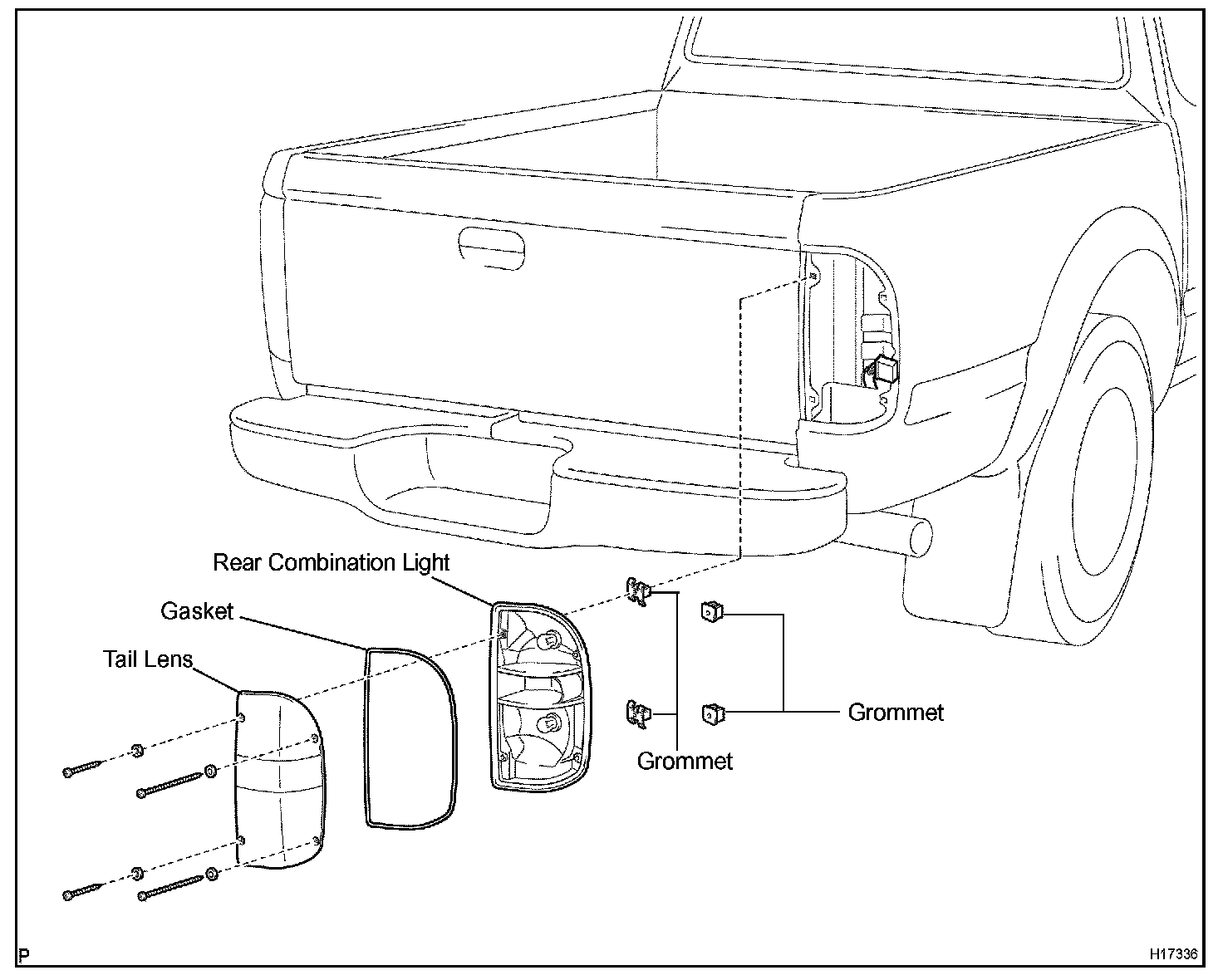 Rear Combination Light
Gasket
Tail Lens
Grommet
Grommet
P
H17336