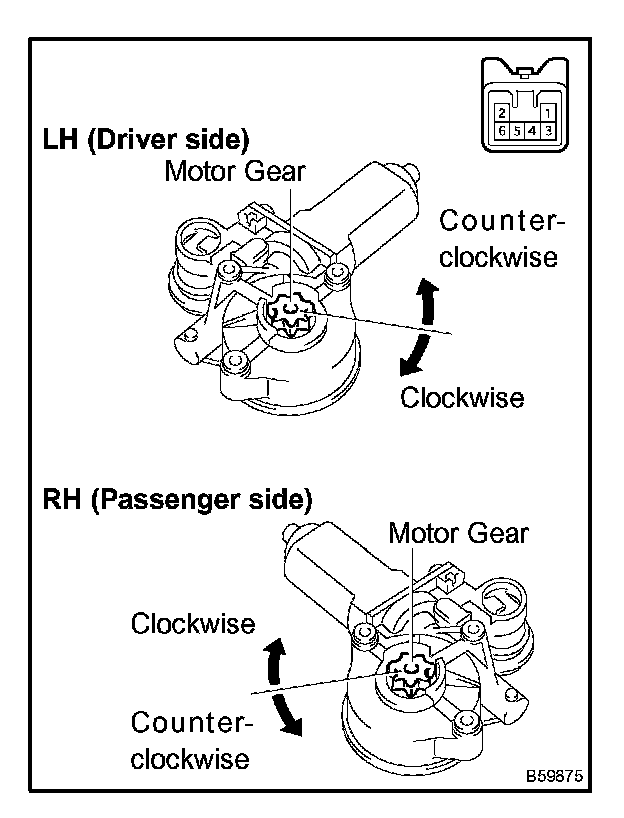 2 1
6 5 4 3

LH (Driver side)

Motor Gear

Counter-clockwise

Clockwise

RH (Passenger side)

Motor Gear

Clockwise

Counter-clockwise

B59875