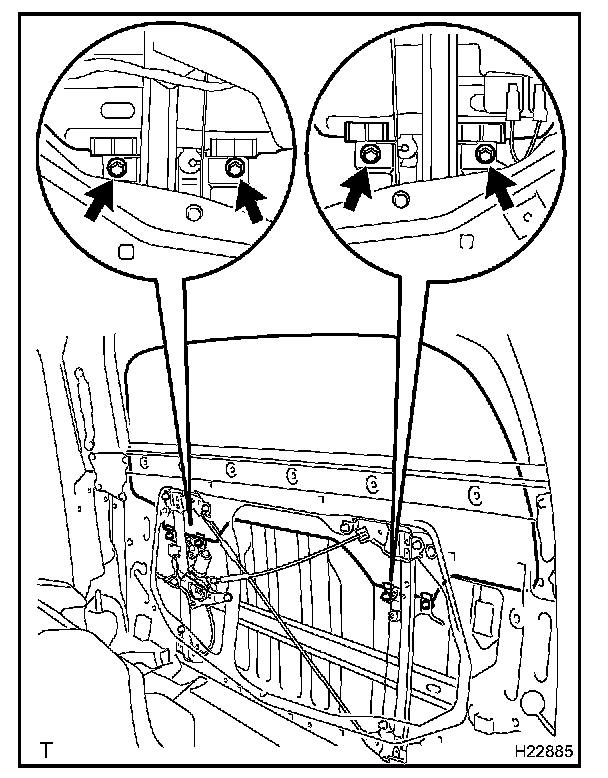 T

H22885