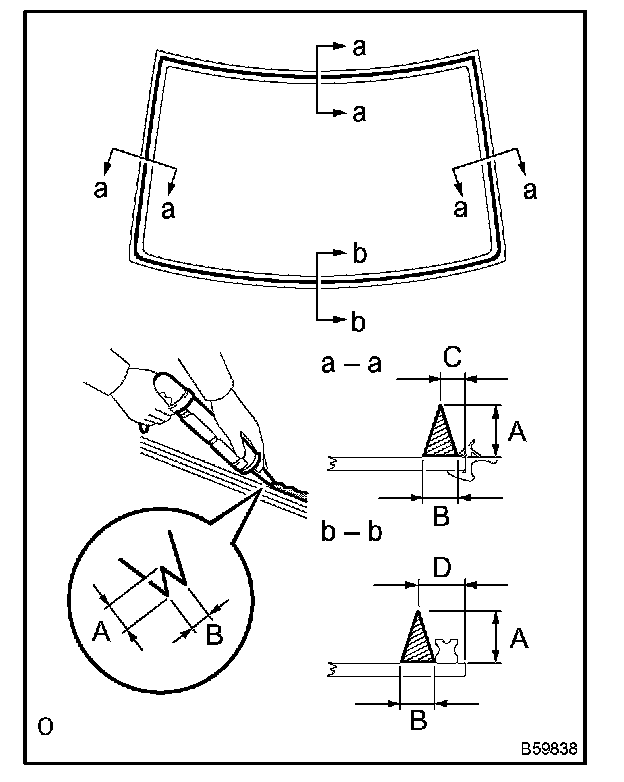 a
a
a
a
a
a
b
b
a – a
C
A
B
b – b
D
A
B
A
B
O
B59838