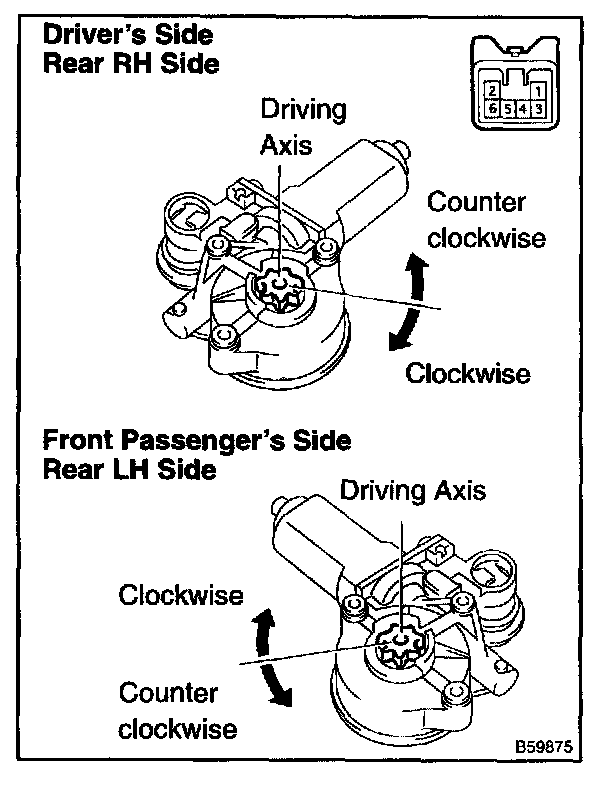 Driver's Side
Rear RH Side

2 1
6 5 4 3

Driving
Axis

Counter
clockwise

Clockwise

Front Passenger's Side
Rear LH Side

Driving Axis

Clockwise

Counter
clockwise

B59875