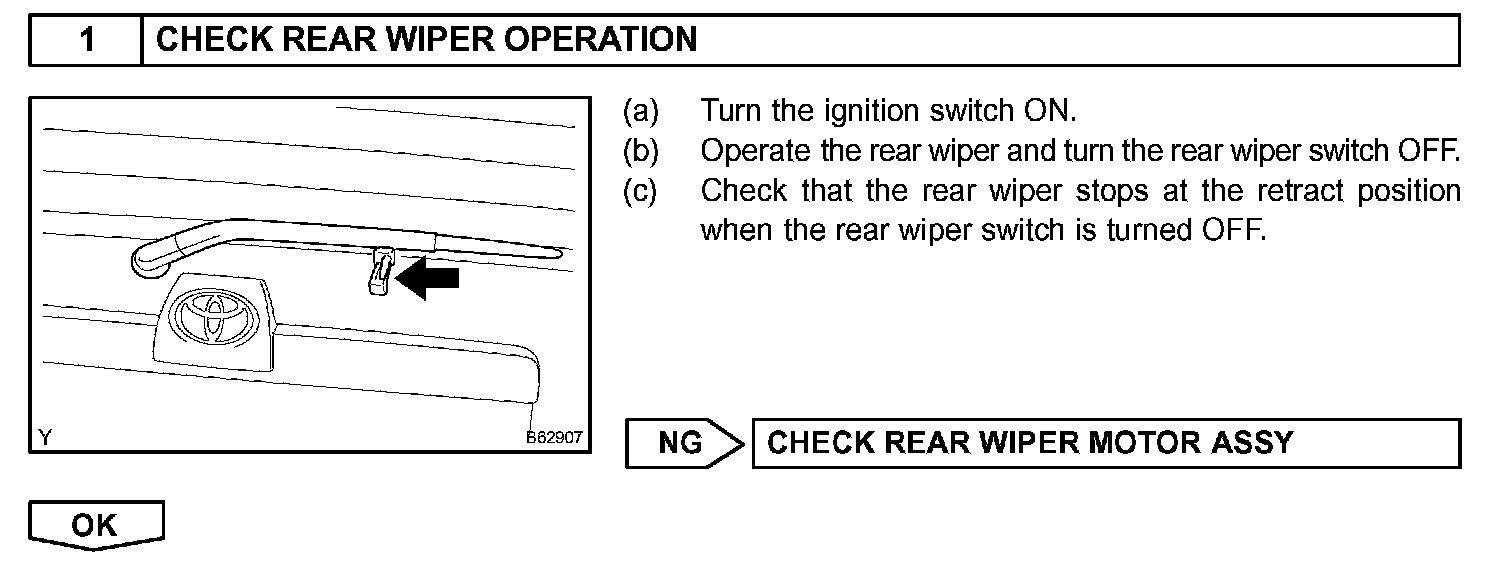 1 CHECK REAR WIPER OPERATION

Y

B62907

(a) Turn the ignition switch ON.
(b) Operate the rear wiper and turn the rear wiper switch OFF.
(c) Check that the rear wiper stops at the retract position when the rear wiper switch is turned OFF.

NG CHECK REAR WIPER MOTOR ASSY

OK