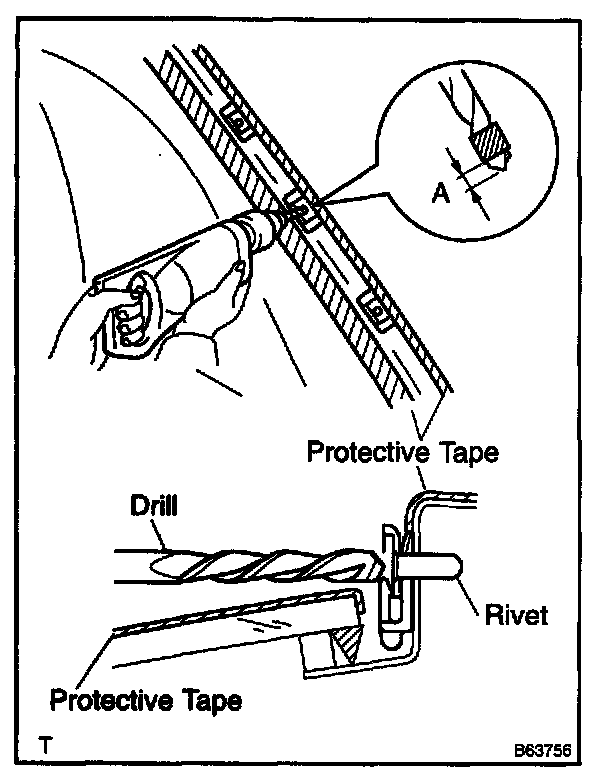 A

Protective Tape

Drill

Rivet

Protective Tape

T

B63756