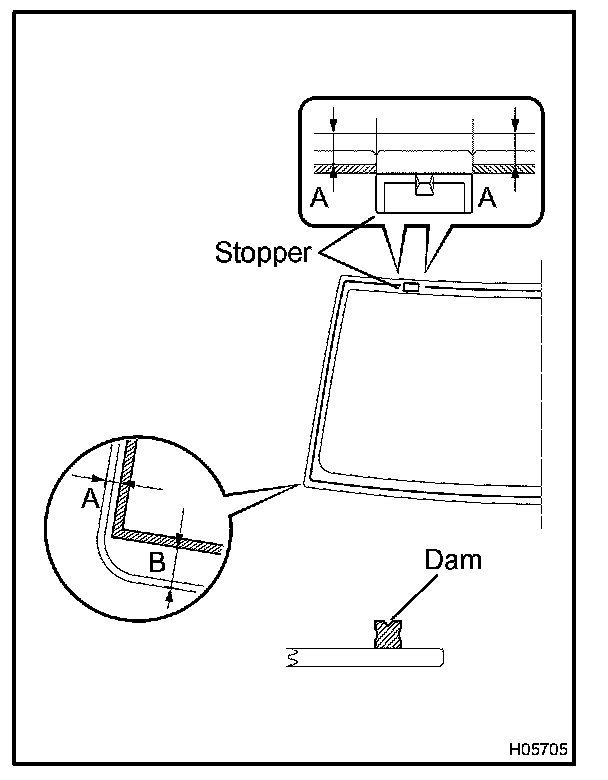 A
A
Stopper
A
B
Dam
H05705