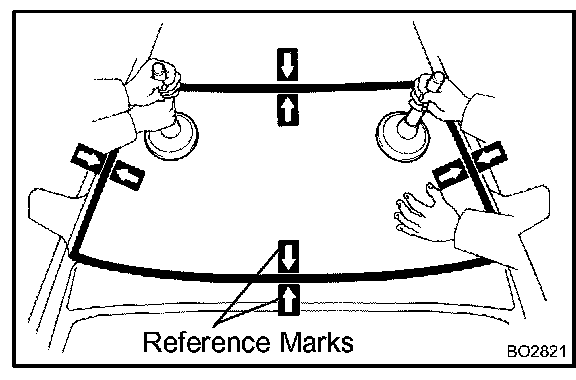 Reference Marks

BO2821