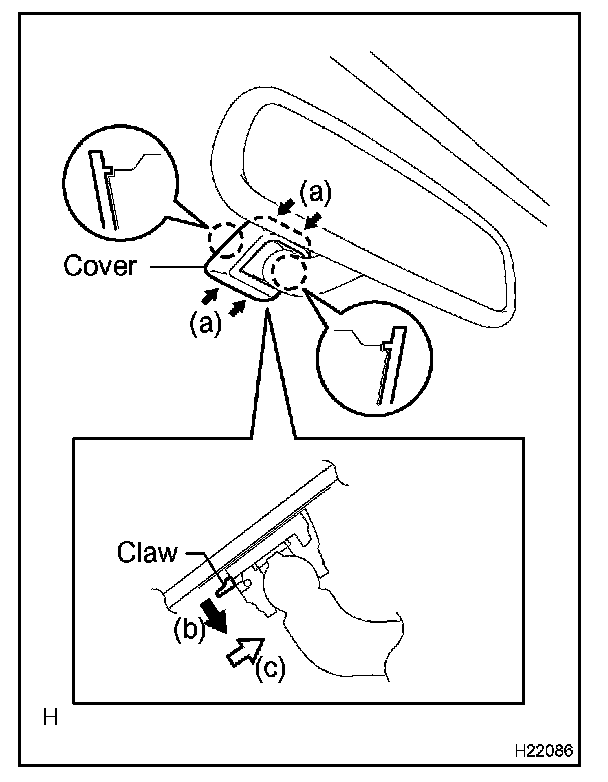 (a)
Cover
(a)
Claw
(b)
(c)
H
H22086