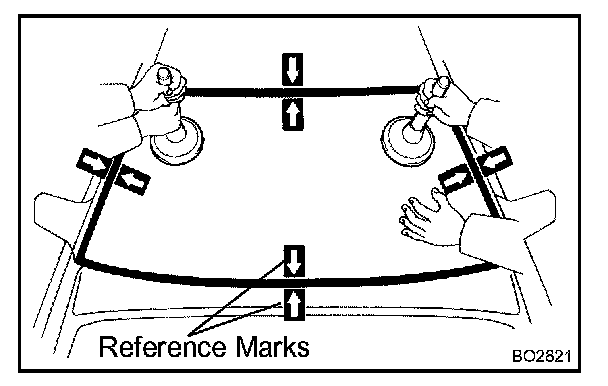 Reference Marks

BO2821