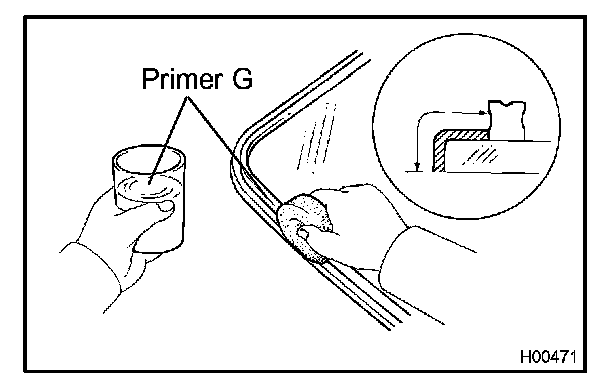 Primer G

H00471