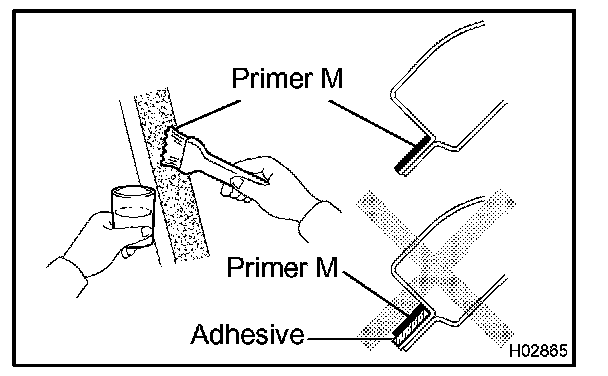 Primer M

Primer M

Adhesive

H02865