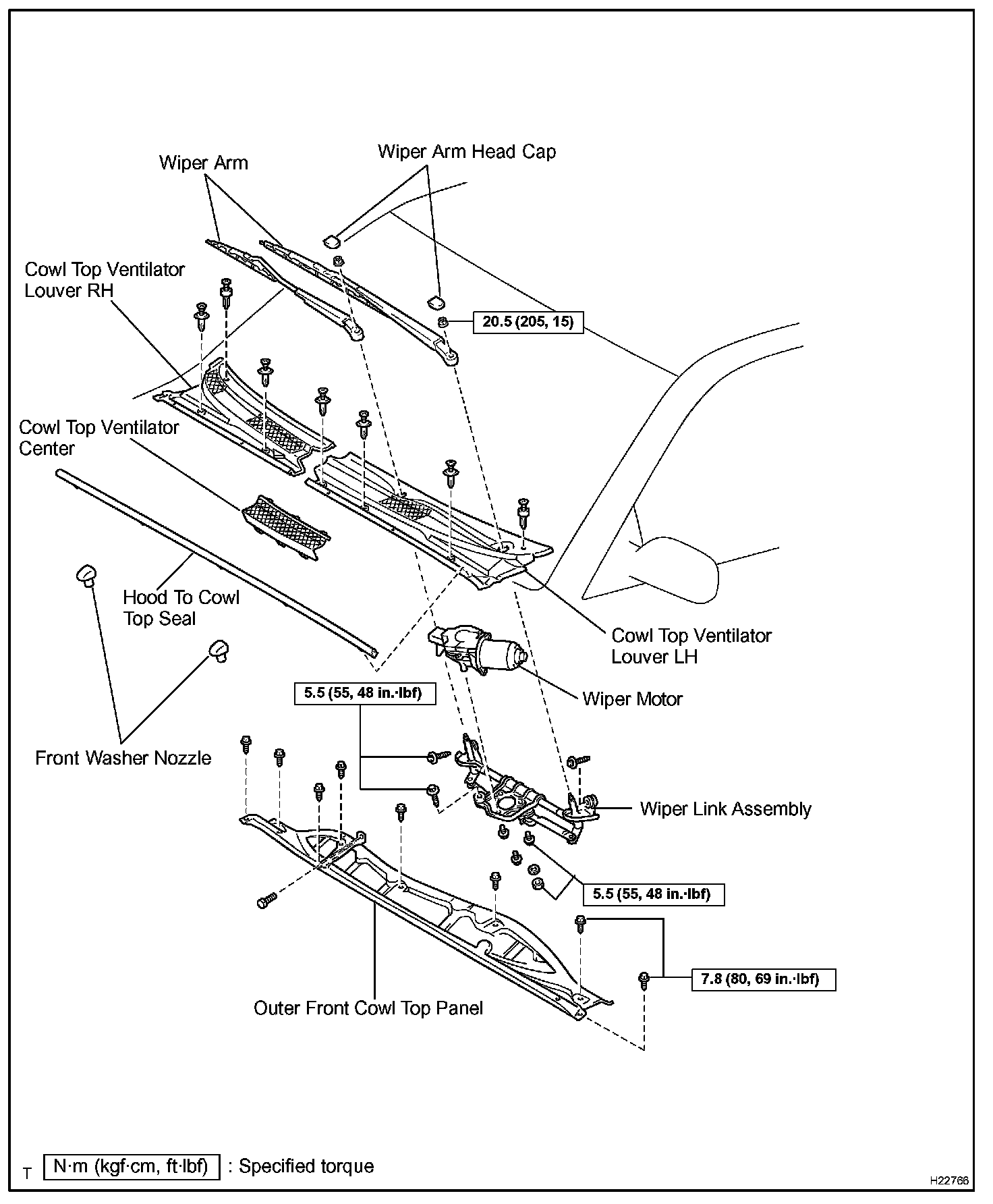 Wiper Arm

Wiper Arm Head Cap

Cowl Top Ventilator Louver RH

20.5 (205, 15)

Cowl Top Ventilator Center

Hood To Cowl Top Seal

Cowl Top Ventilator Louver LH

Wiper Motor

5.5 (55, 48 in.·lbf)

Front Washer Nozzle

Wiper Link Assembly

5.5 (55, 48 in.·lbf)

7.8 (80, 69 in.·lbf)

Outer Front Cowl Top Panel

T N·m (kgf·cm, ft·lbf) : Specified torque

H22766