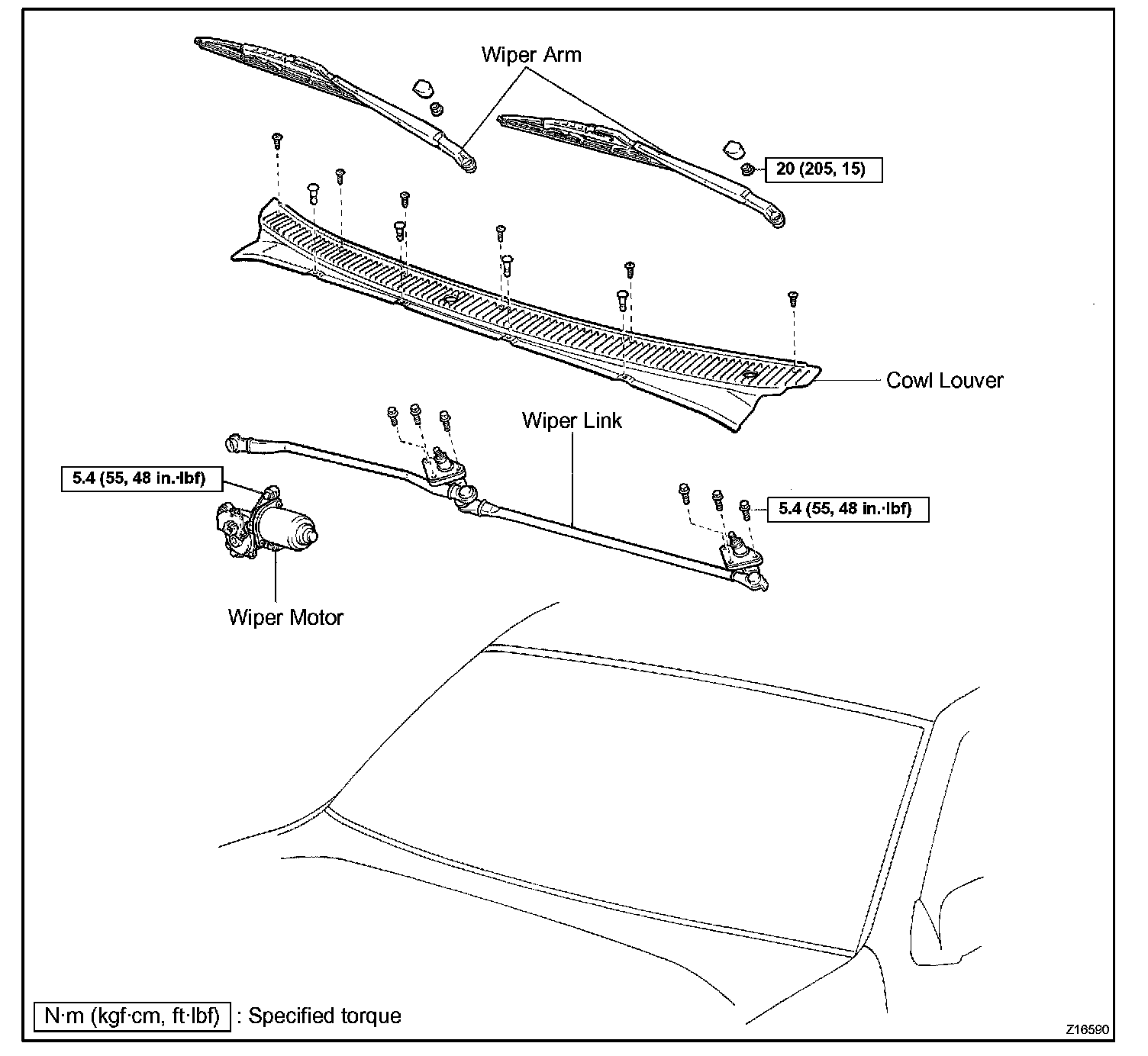 Wiper Arm

20 (205, 15)

Cowl Louver

Wiper Link

5.4 (55, 48 in.·lbf)

5.4 (55, 48 in.·lbf)

Wiper Motor

N·m (kgf·cm, ft·lbf) : Specified torque

Z16590