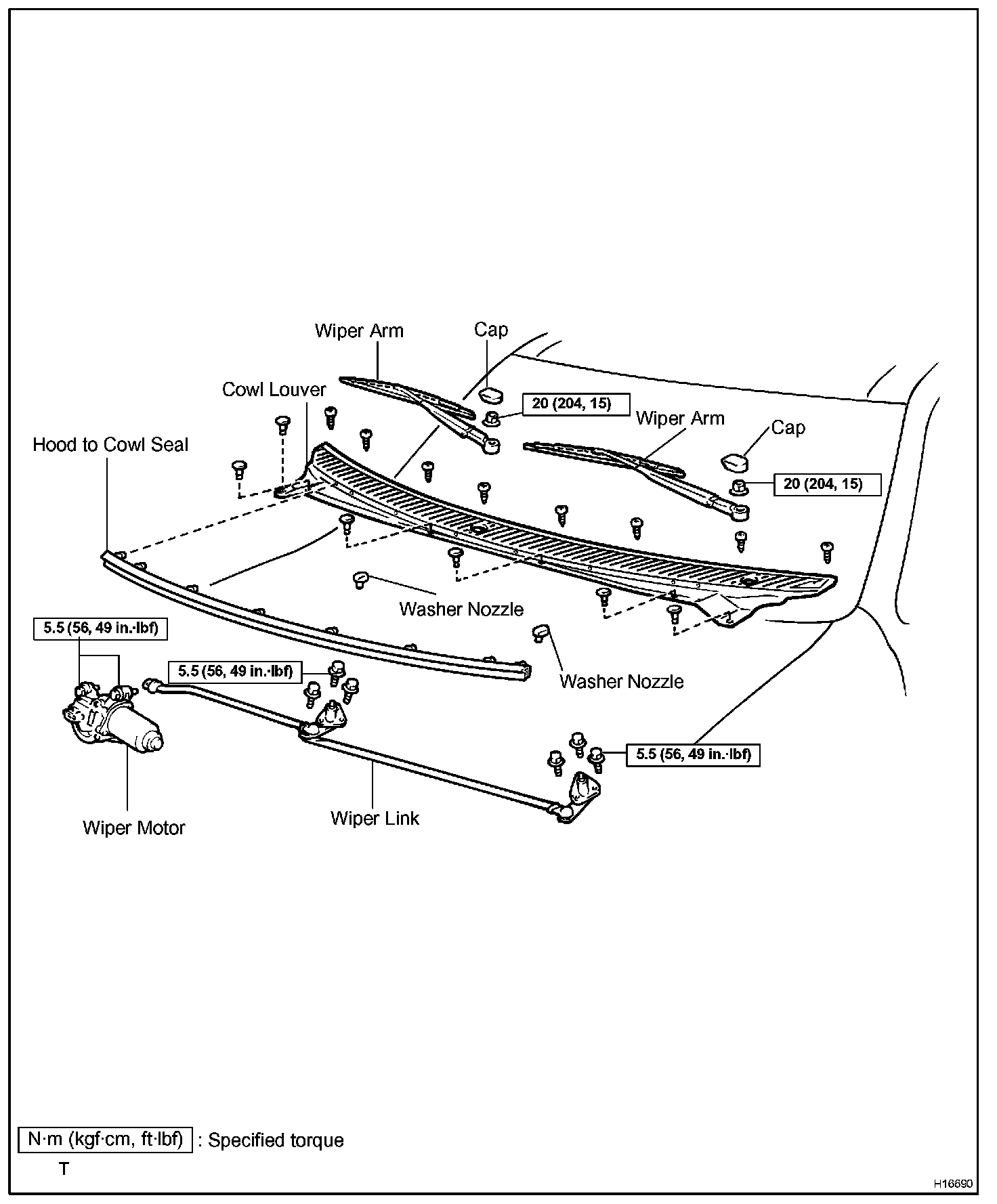 Wiper Arm

Cap

Cowl Louver

20 (204, 15)

Wiper Arm

Cap

Hood to Cowl Seal

20 (204, 15)

Washer Nozzle

5.5 (56, 49 in.·lbf)

5.5 (56, 49 in.·lbf)

Washer Nozzle

5.5 (56, 49 in.·lbf)

Wiper Motor

Wiper Link

N·m (kgf·cm, ft·lbf) : Specified torque

T

H16690