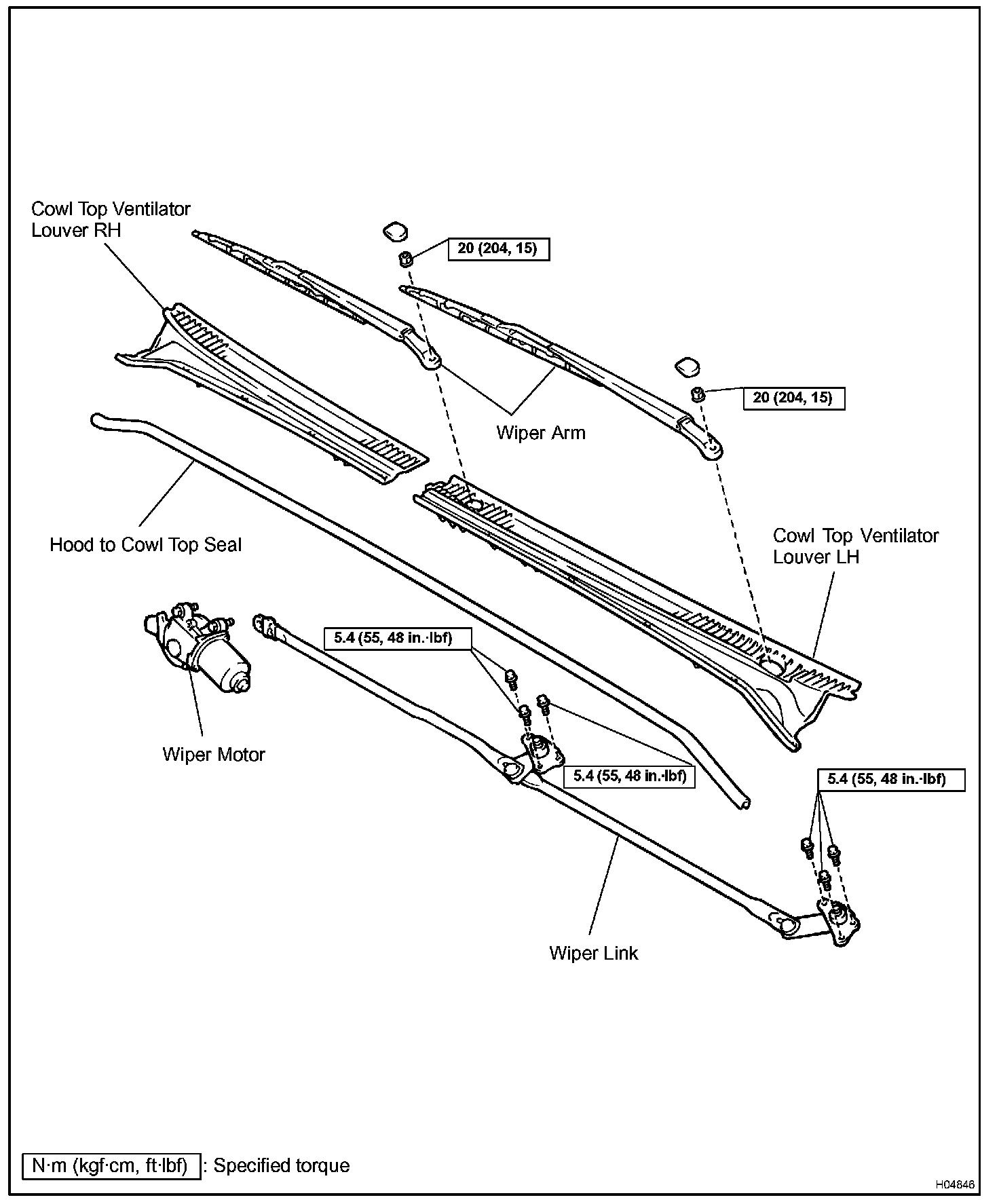 Cowl Top Ventilator Louver RH

20 (204, 15)

20 (204, 15)

Wiper Arm

Hood to Cowl Top Seal

Cowl Top Ventilator Louver LH

5.4 (55, 48 in.·lbf)

Wiper Motor

5.4 (55, 48 in.·lbf)

5.4 (55, 48 in.·lbf)

Wiper Link

N·m (kgf·cm, ft·lbf) : Specified torque

H04846