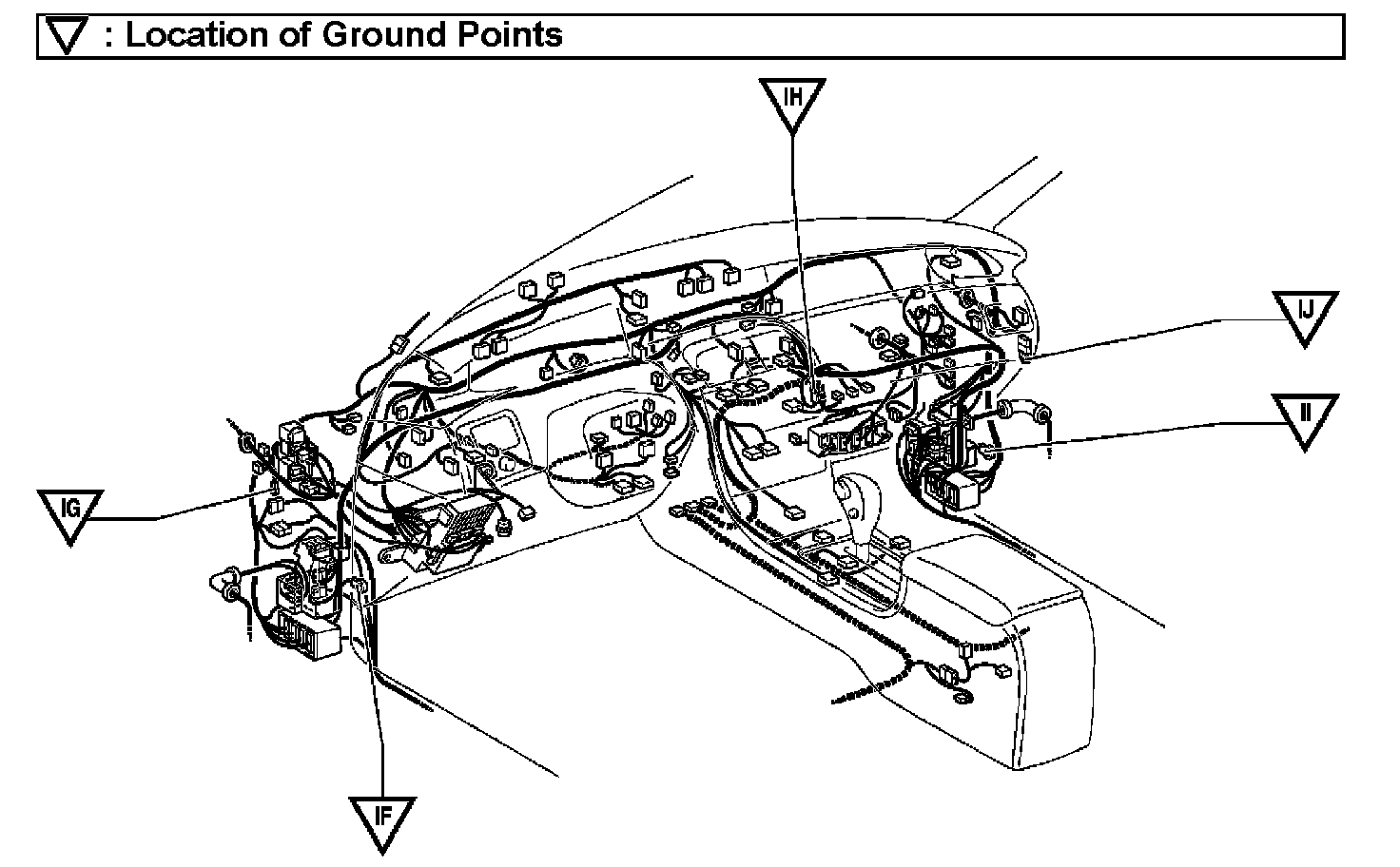 ▽ : Location of Ground Points

IH

IJ

II

IG

IF