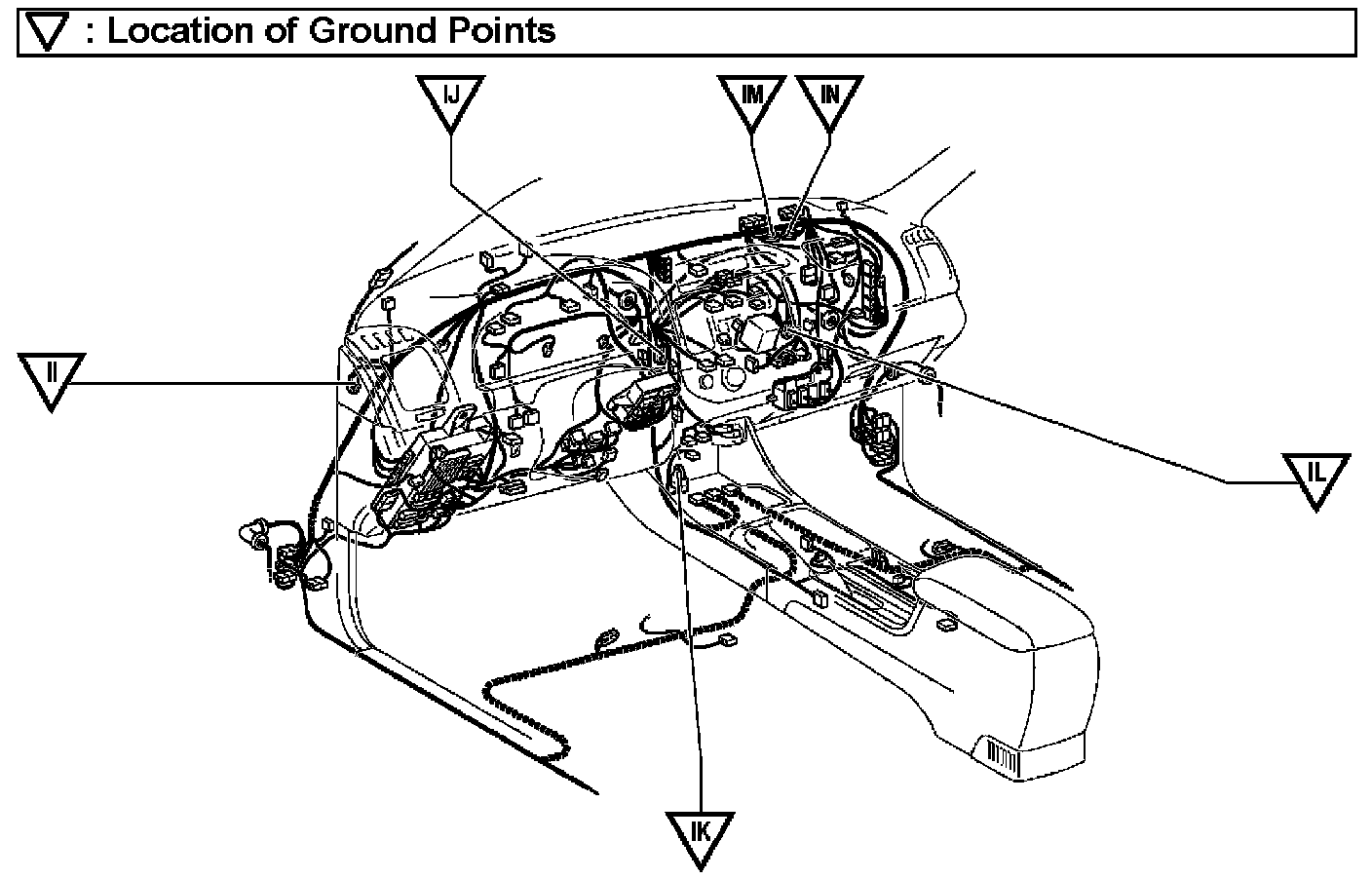 ▽ : Location of Ground Points

IJ

IM

IN

II

IL

IK