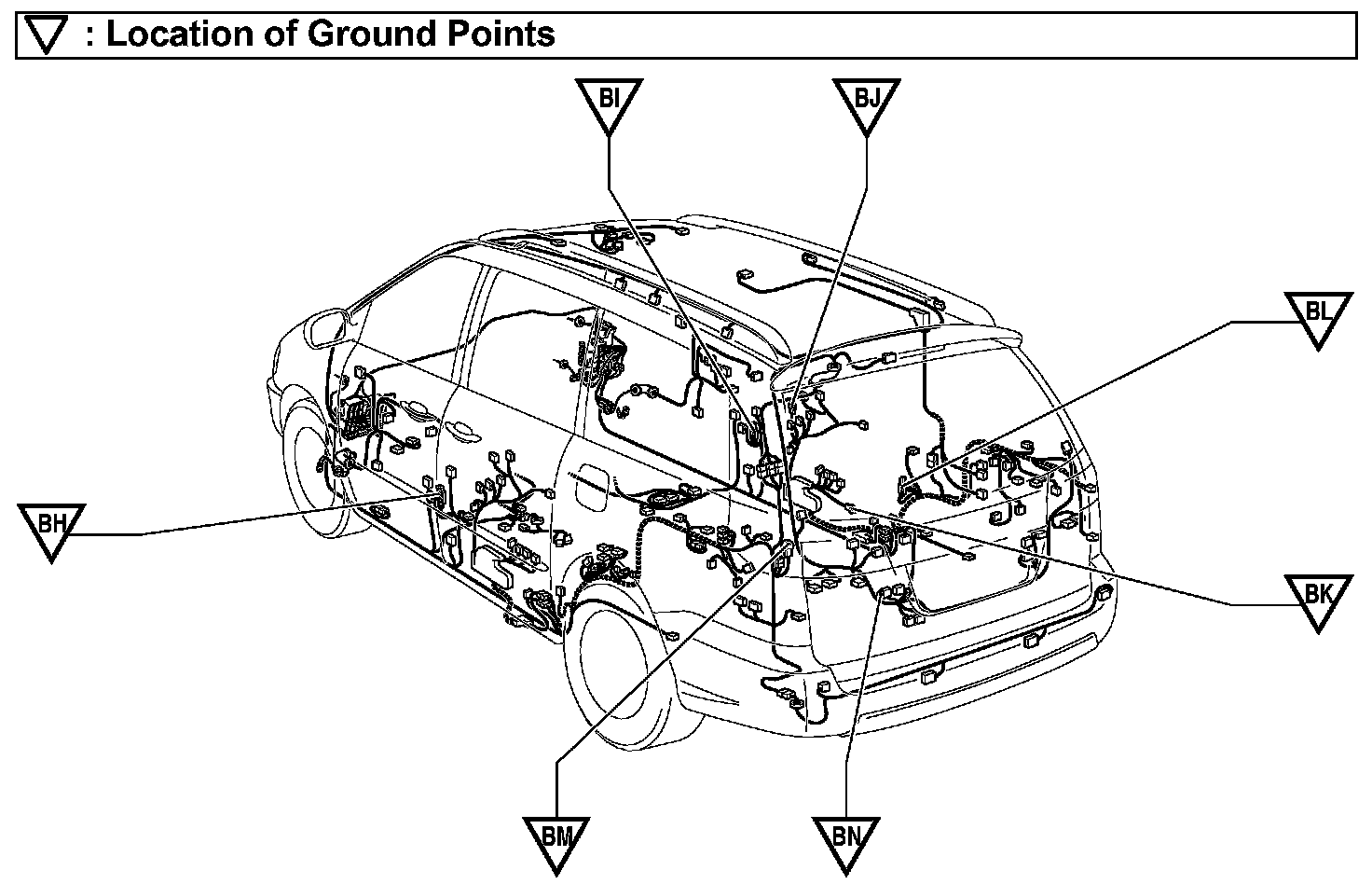 ▽ : Location of Ground Points

BI

BJ

BL

BH

BK

BM

BN