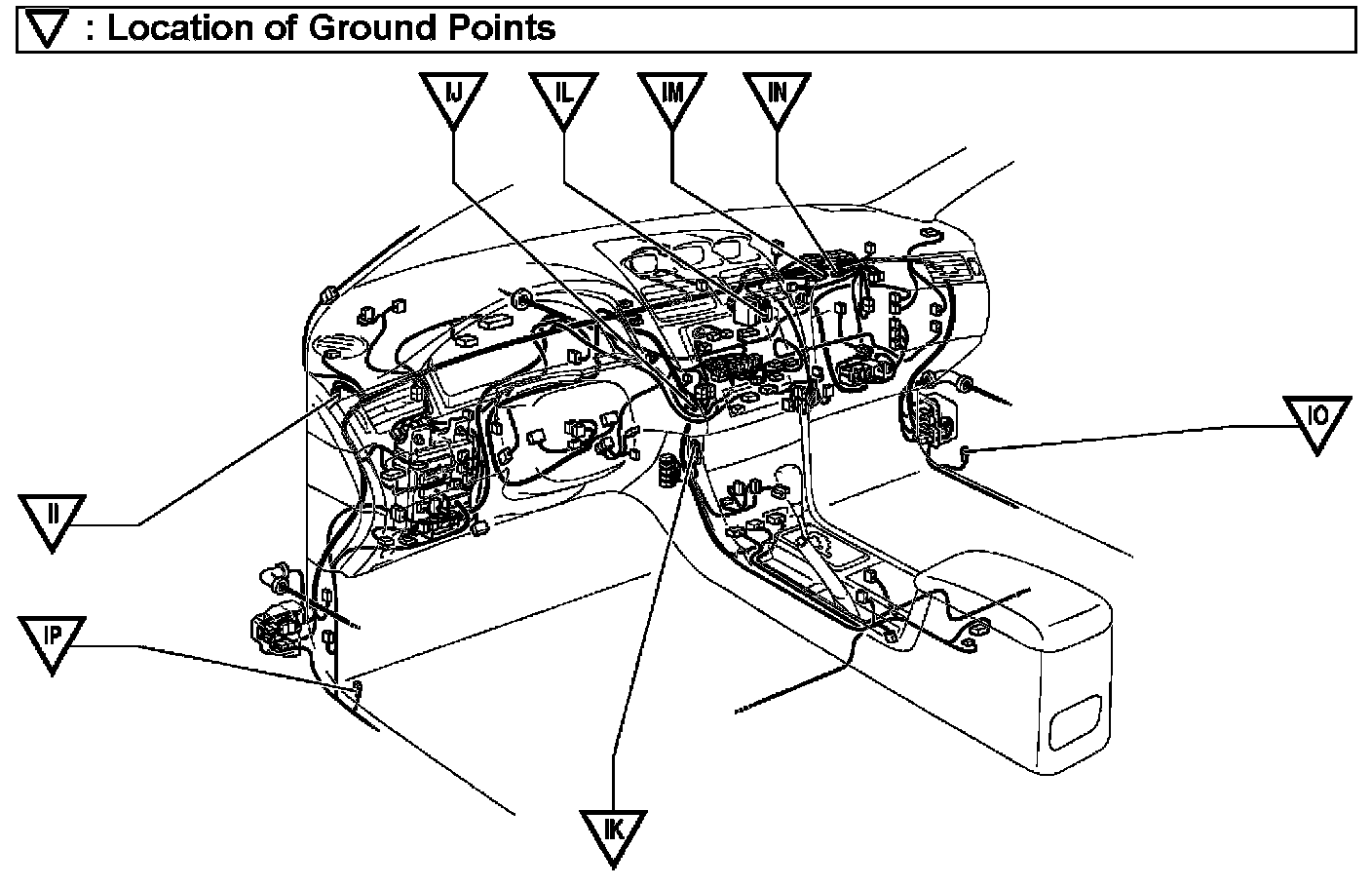 : Location of Ground Points

IJ

IL

IM

IN

IO

II

IP

IK