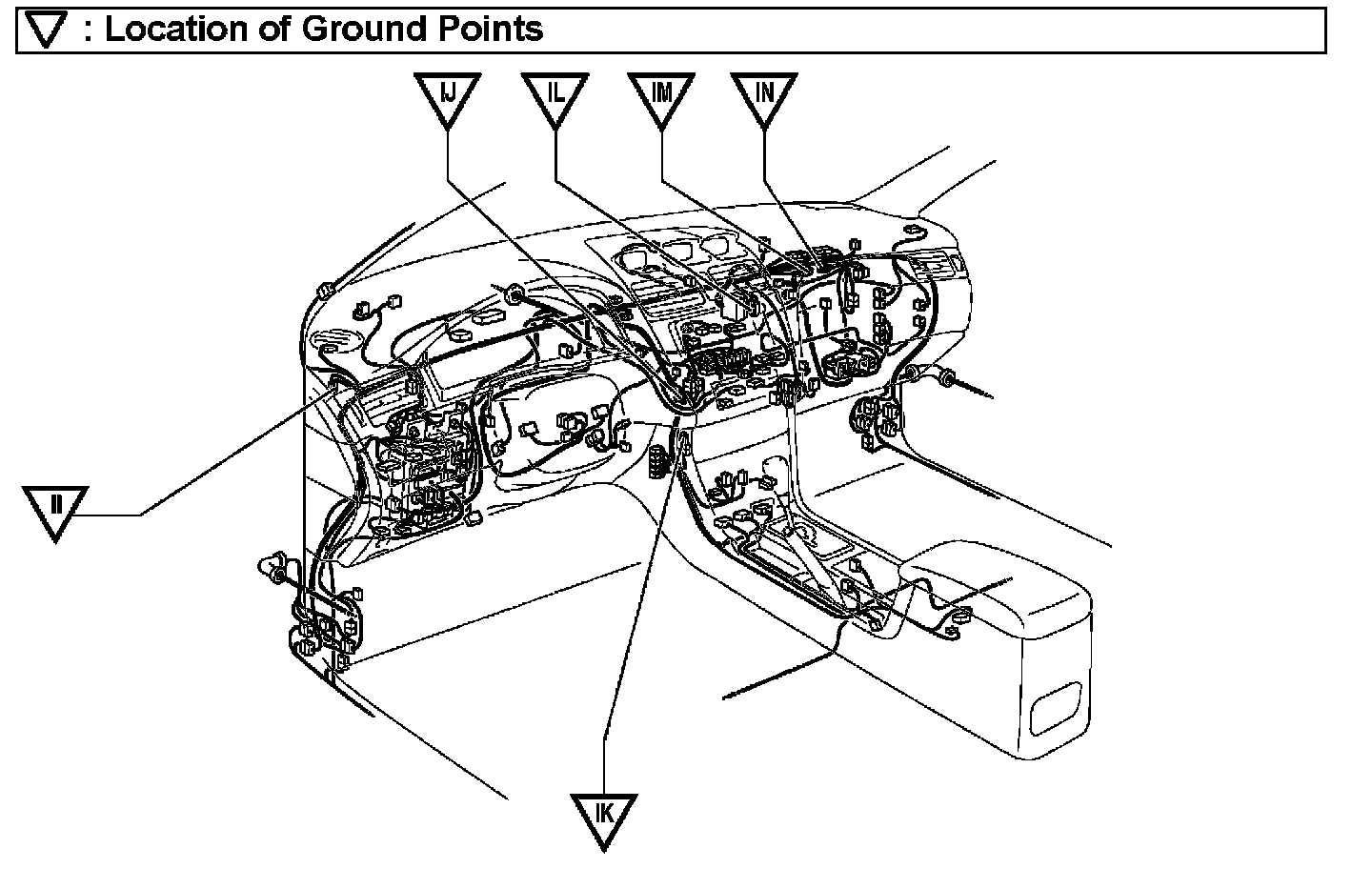 : Location of Ground Points

IJ
IL
IM
IN
II
IK