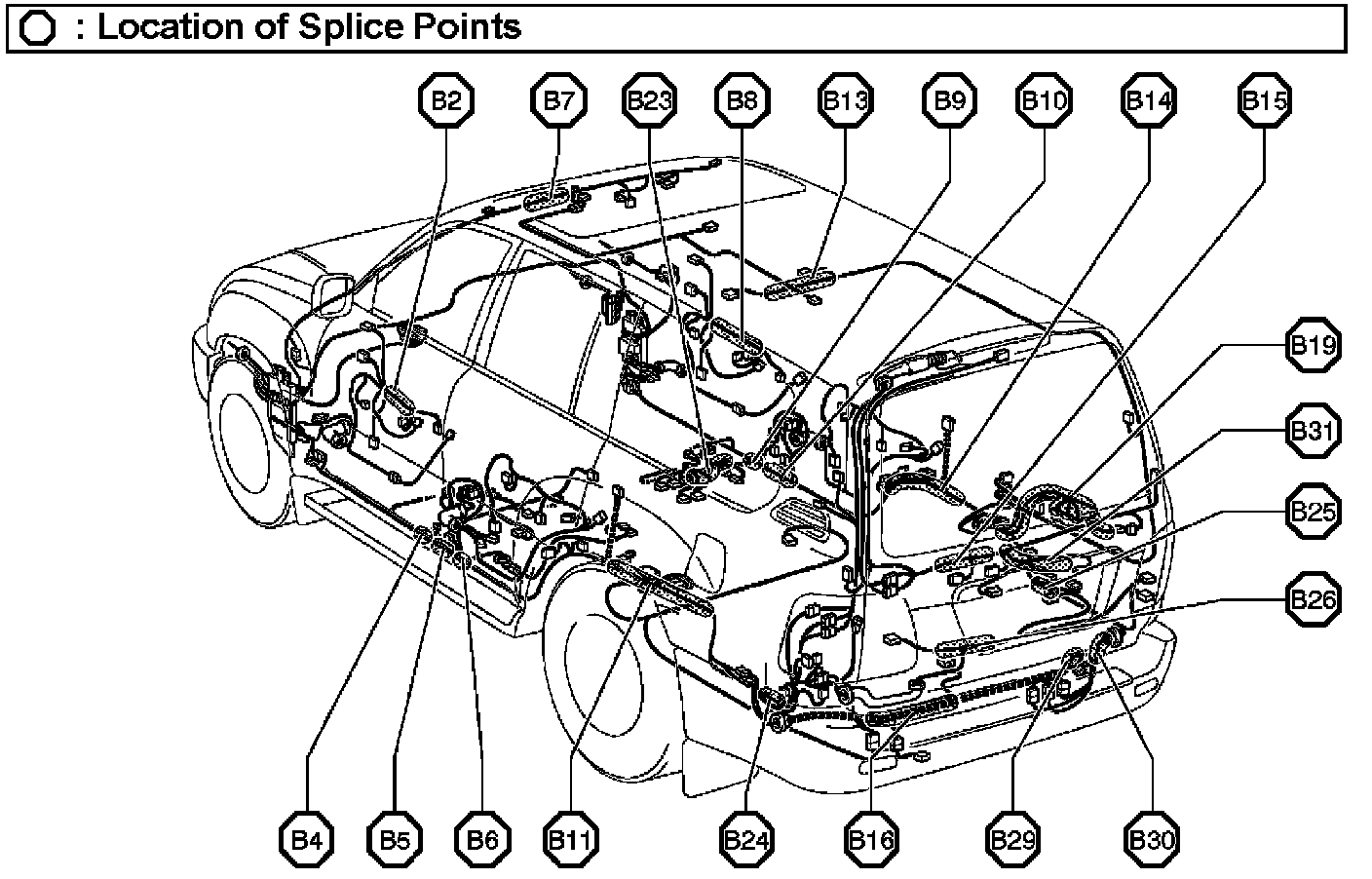 : Location of Splice Points

B2 B7 B23 B8 B13 B9 B10 B14 B15

B19

B31

B25

B26

B4 B5 B6 B11 B24 B16 B29 B30