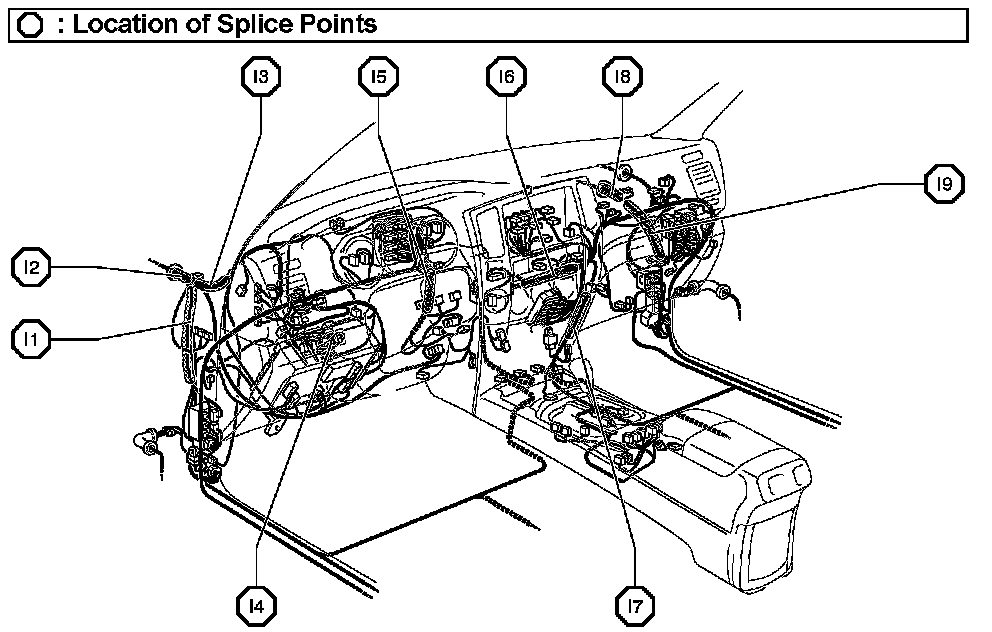 : Location of Splice Points

I3

I5

I6

I8

I9

I2

I1

I4

I7