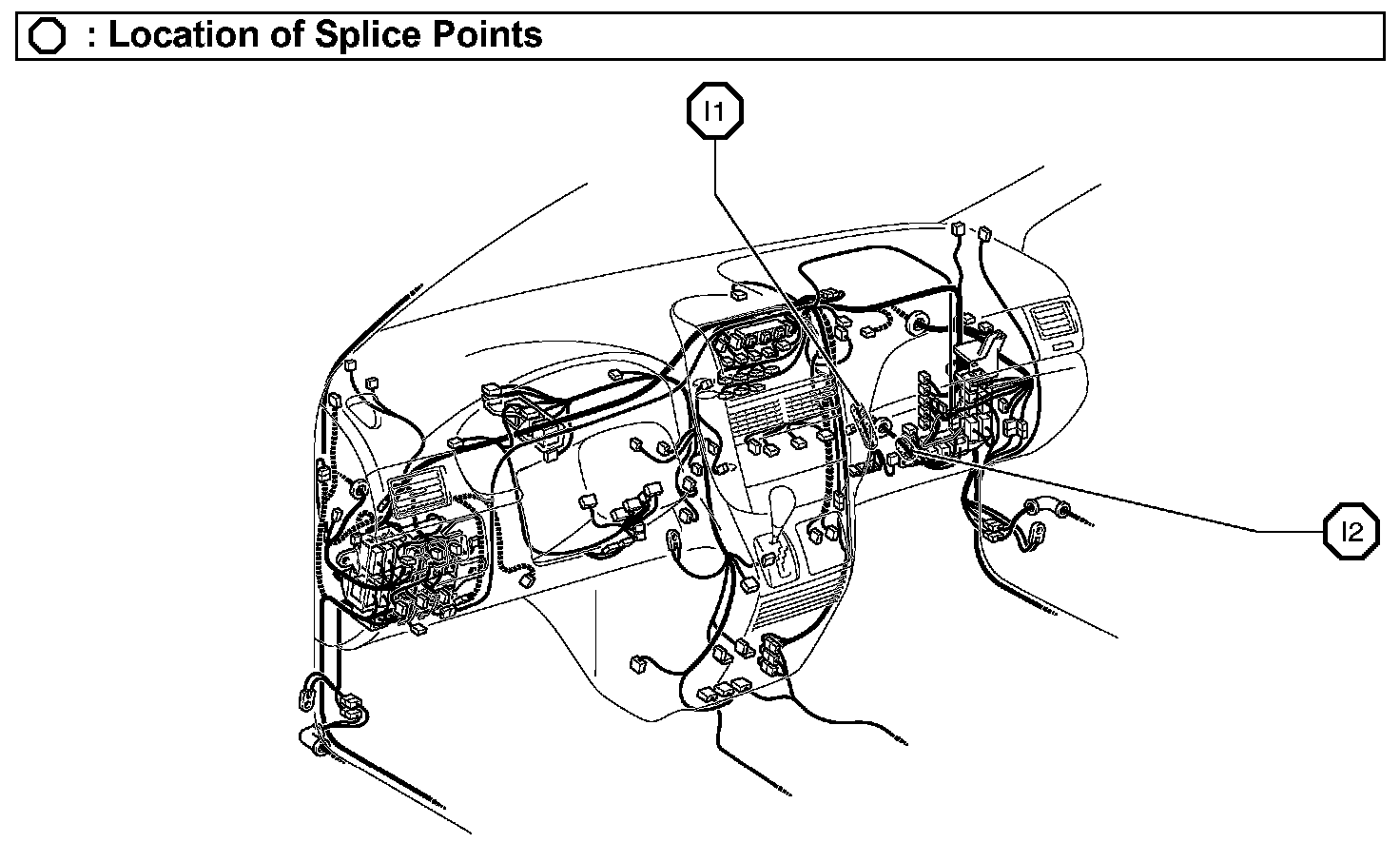 : Location of Splice Points

I1

I2