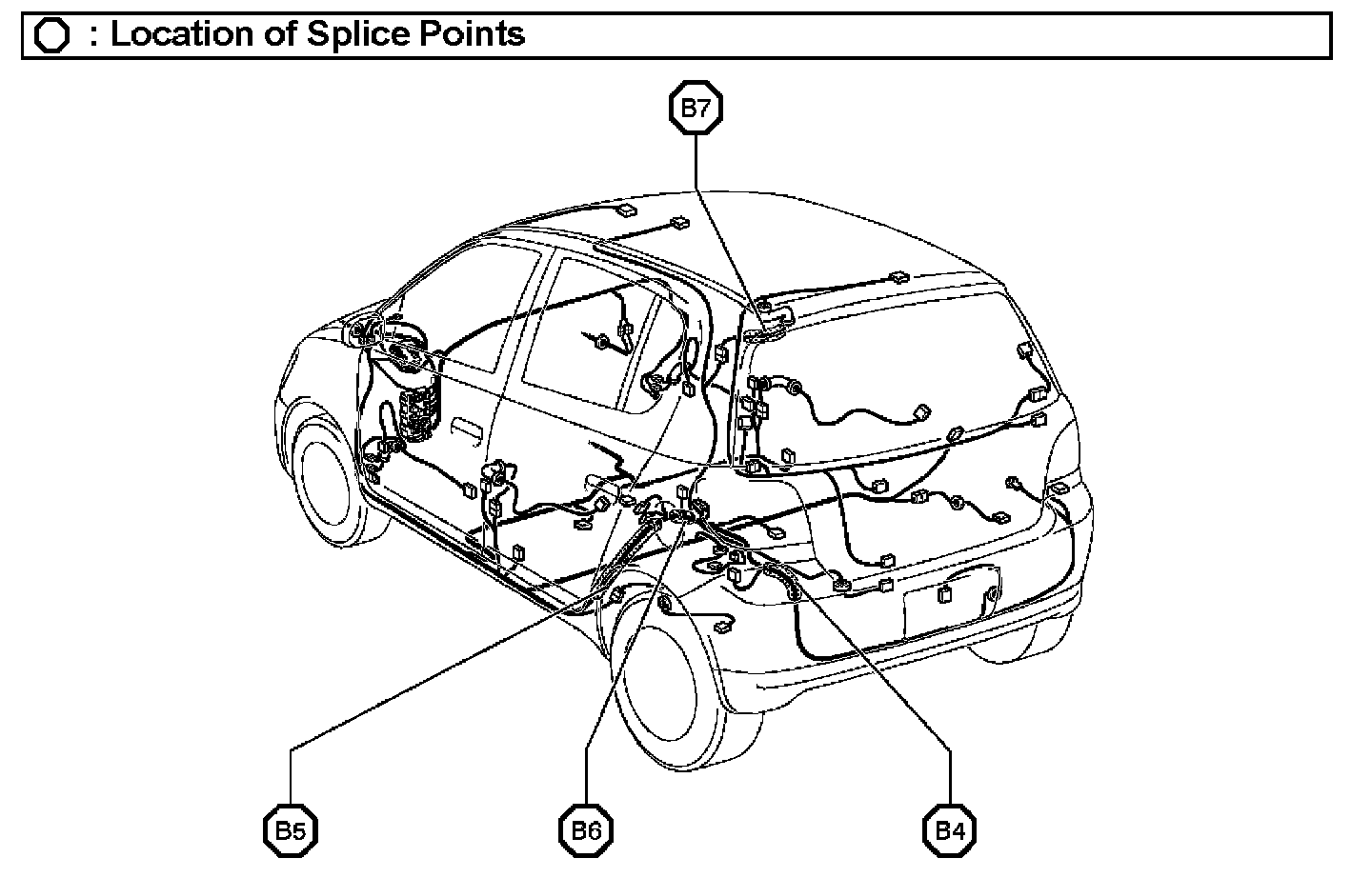 : Location of Splice Points

B7

B5

B6

B4