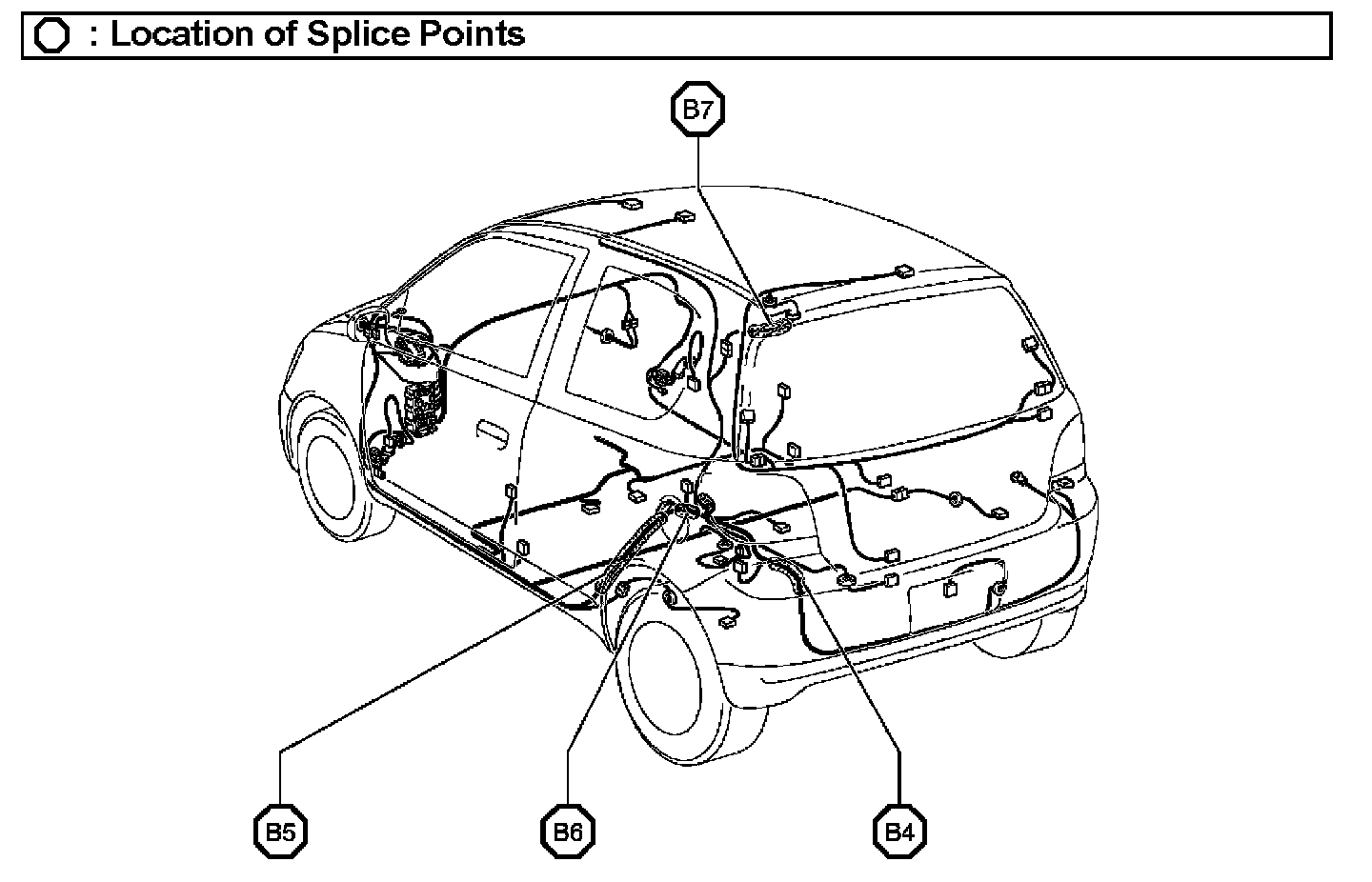 : Location of Splice Points

B7

B5

B6

B4