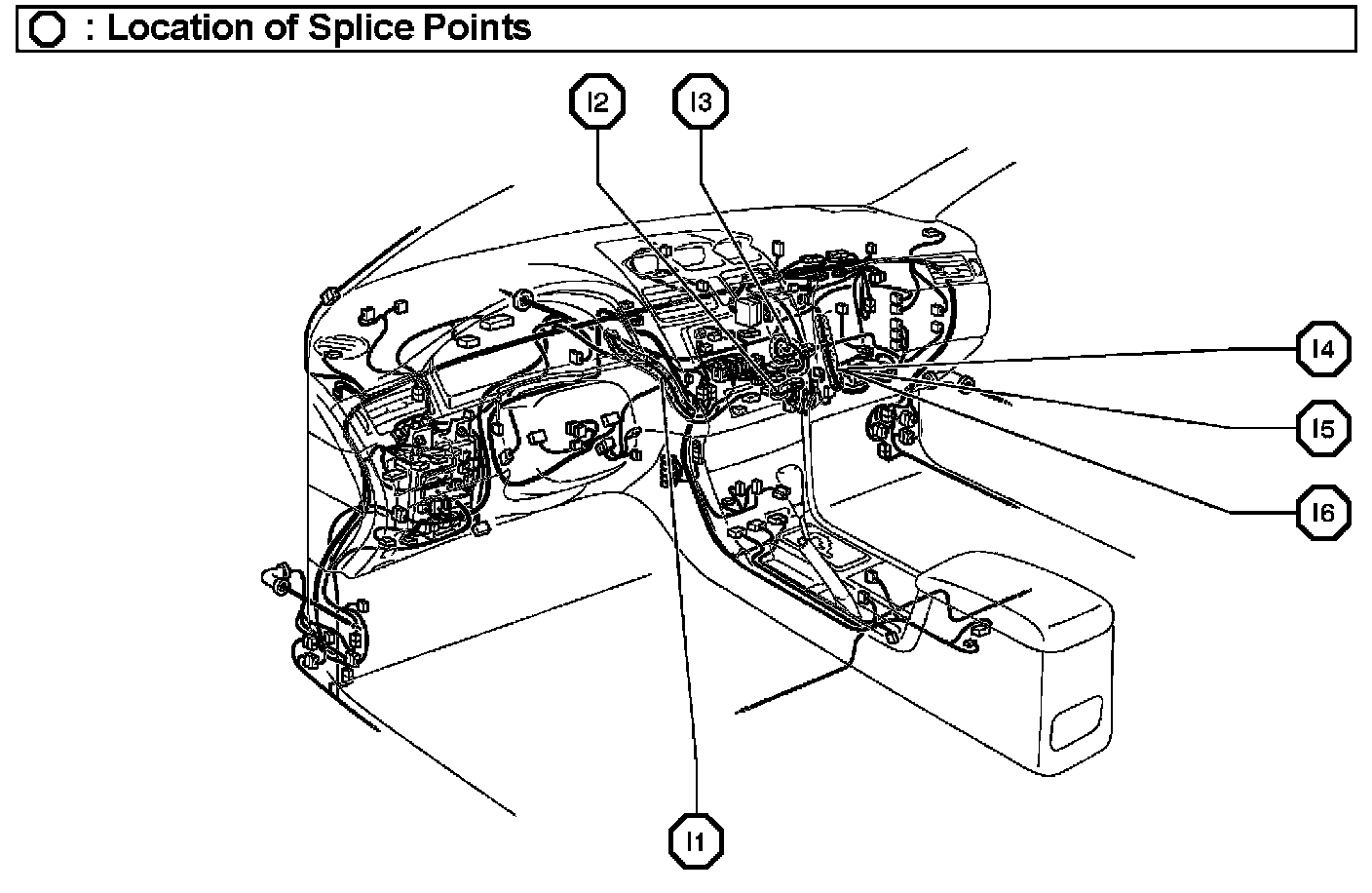 : Location of Splice Points

I2

I3

I4

I5

I6

I1