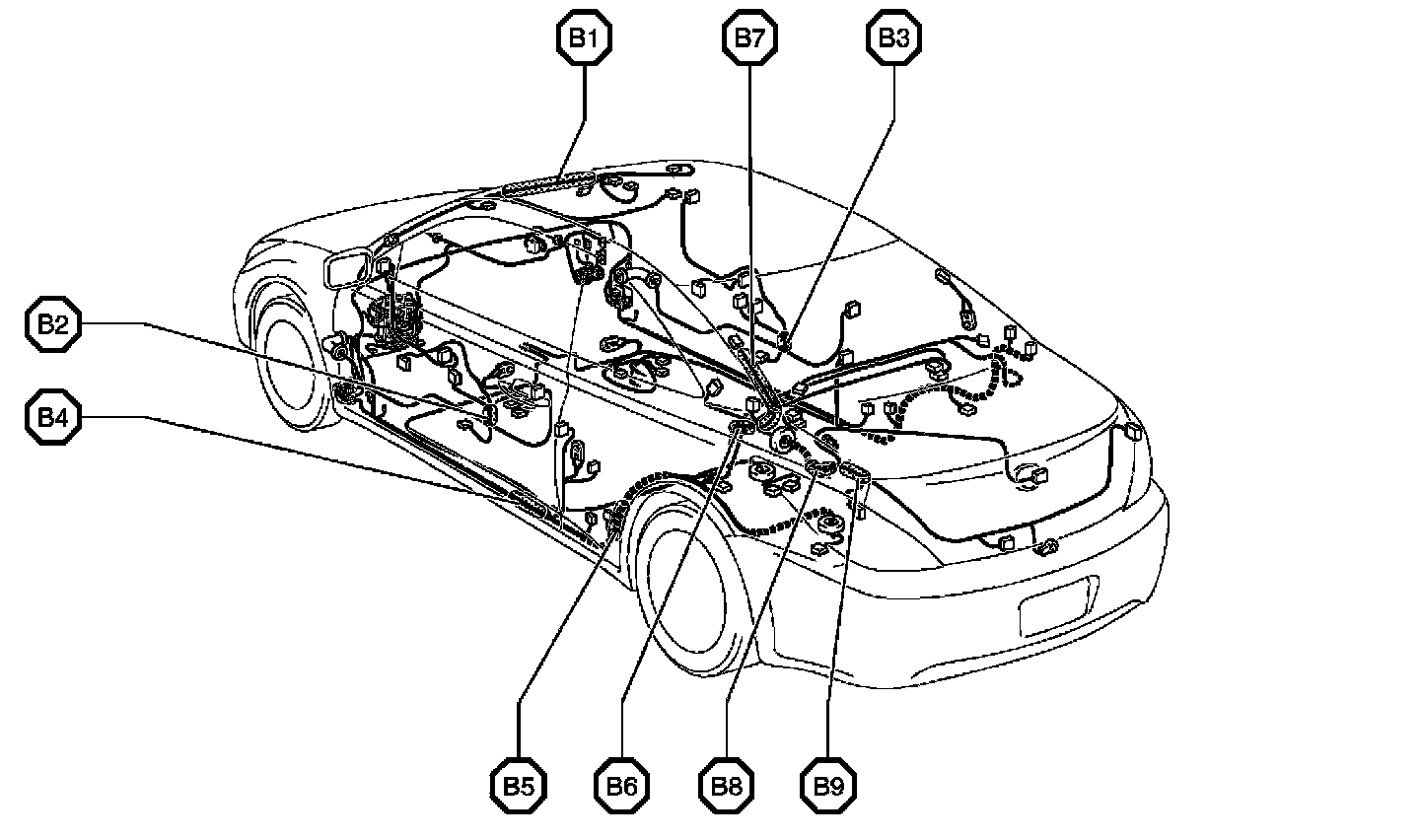 B1
B7
B3
B2
B4
B5
B6
B8
B9