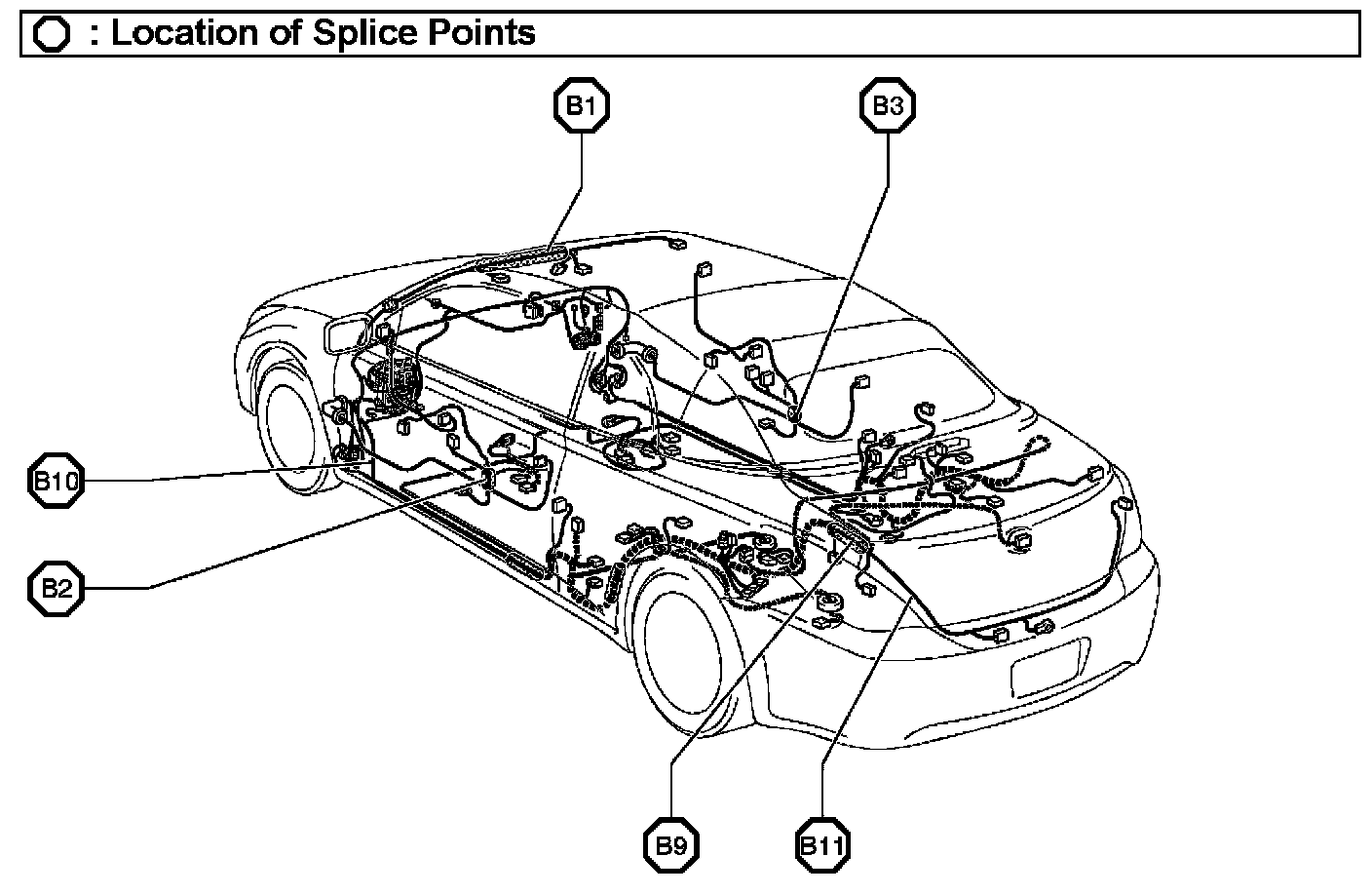 : Location of Splice Points

B1

B3

B10

B2

B9

B11