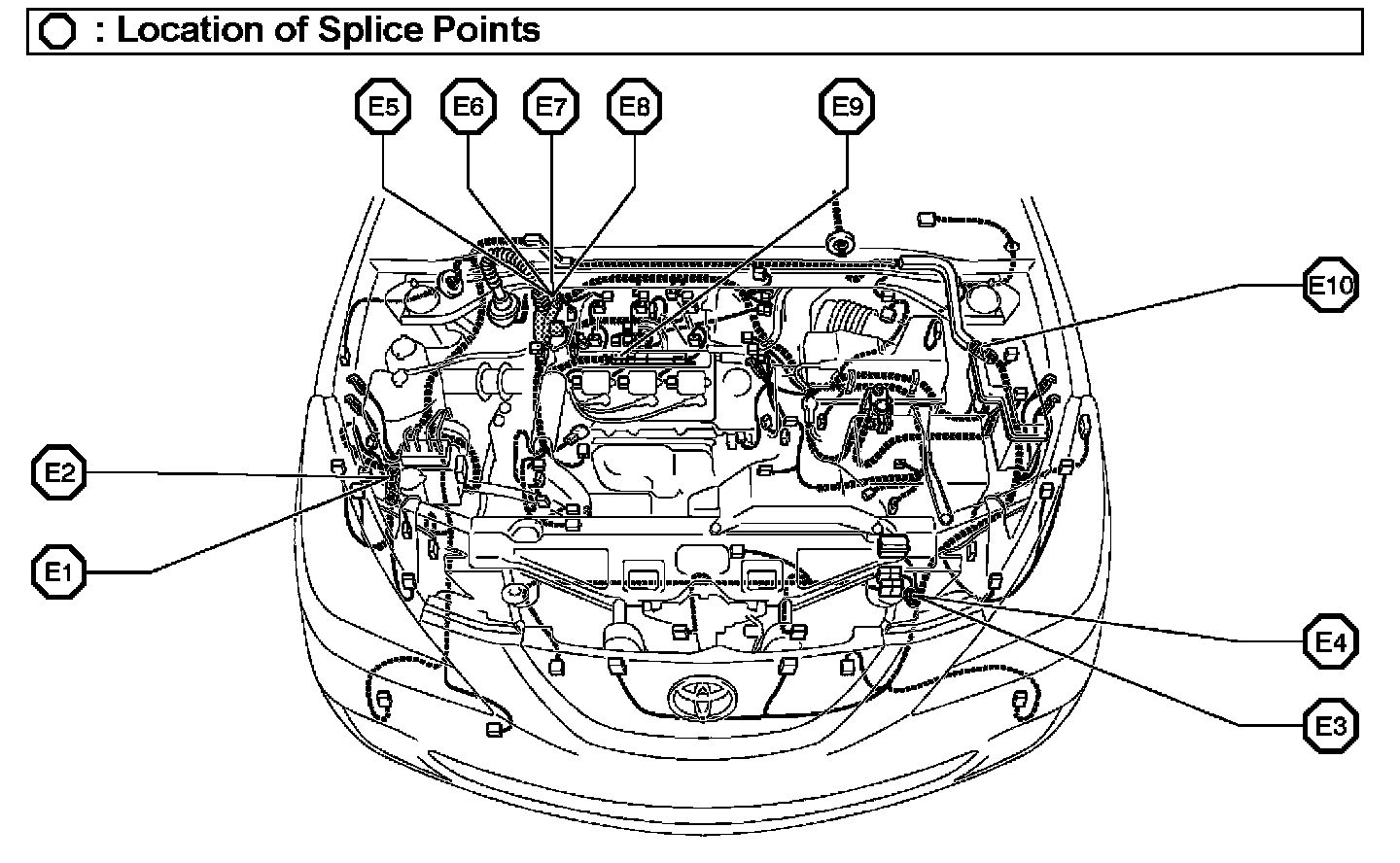 : Location of Splice Points

E5 E6 E7 E8 E9

E10

E2

E1

E4

E3