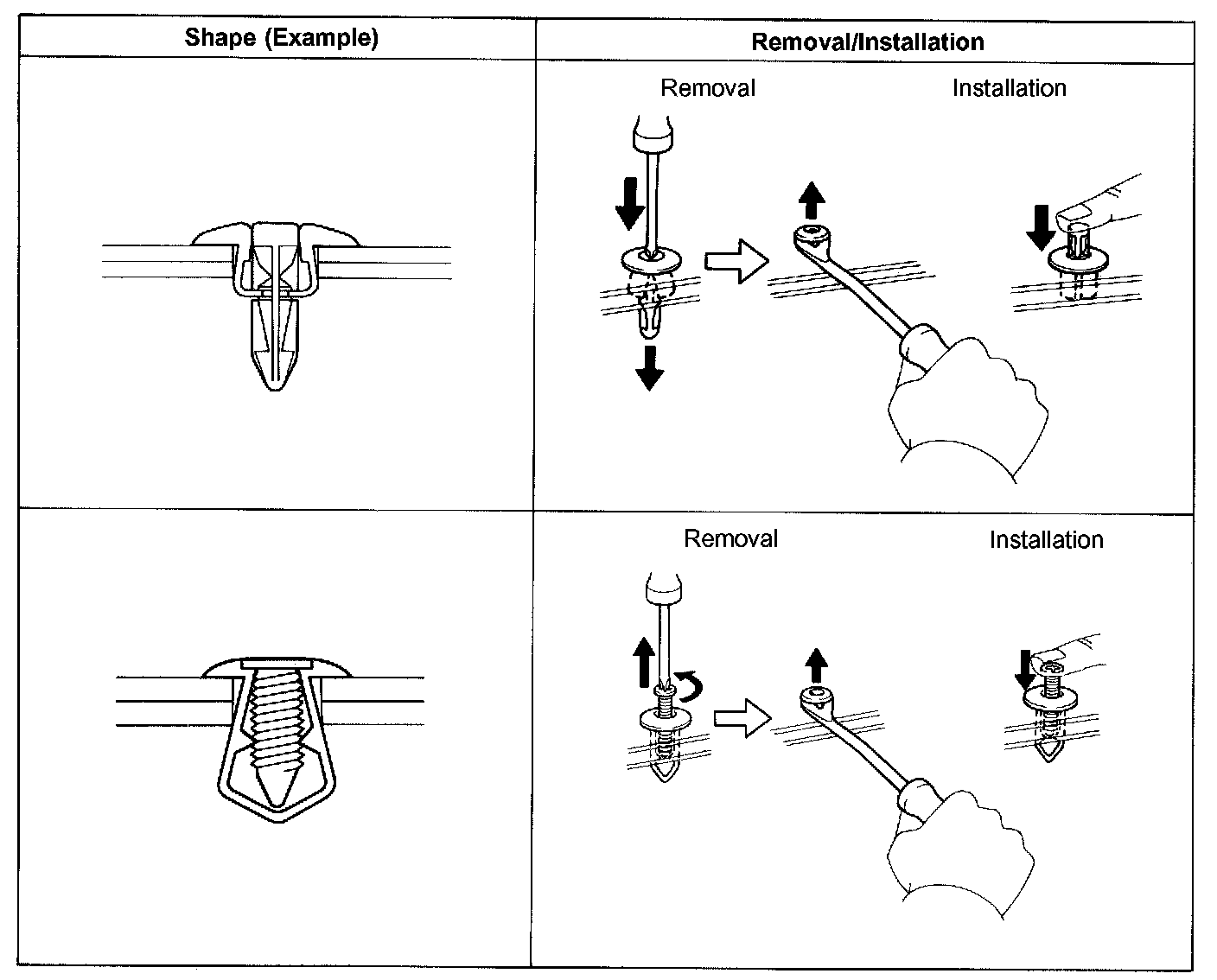 | Shape (Example) | Removal/Installation |
|---|---|
|  | Removal Installation |
|  | Removal Installation |