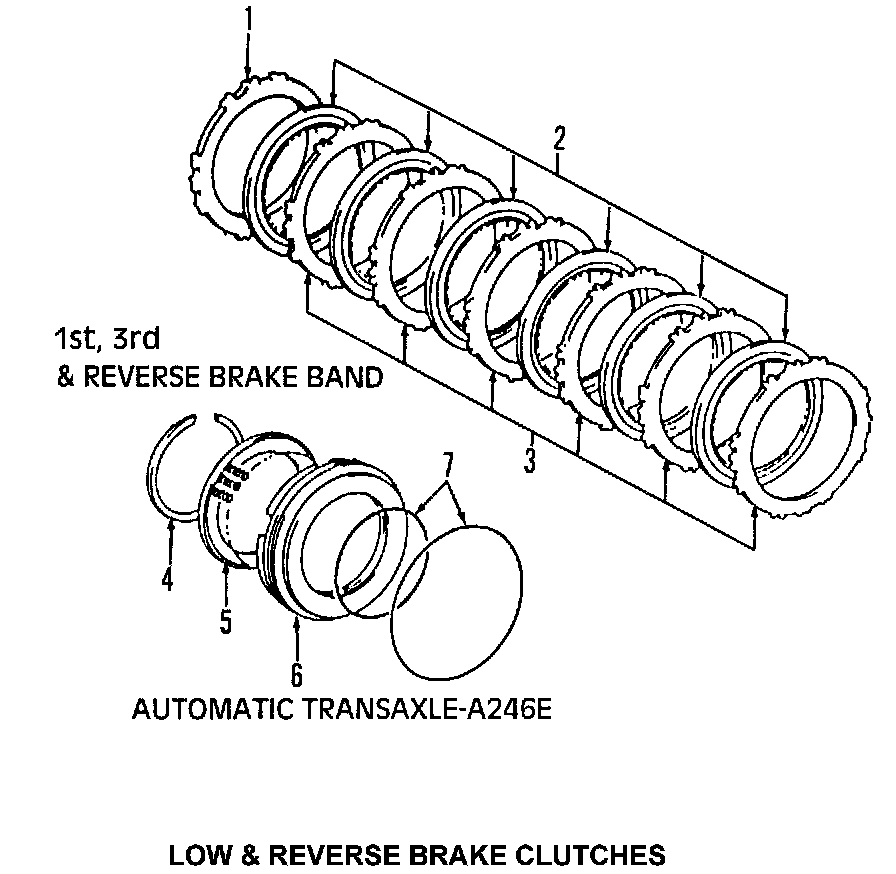 1

2

1st, 3rd
& REVERSE BRAKE BAND

3

7

4

5

6

AUTOMATIC TRANSAXLE-A246E

LOW & REVERSE BRAKE CLUTCHES