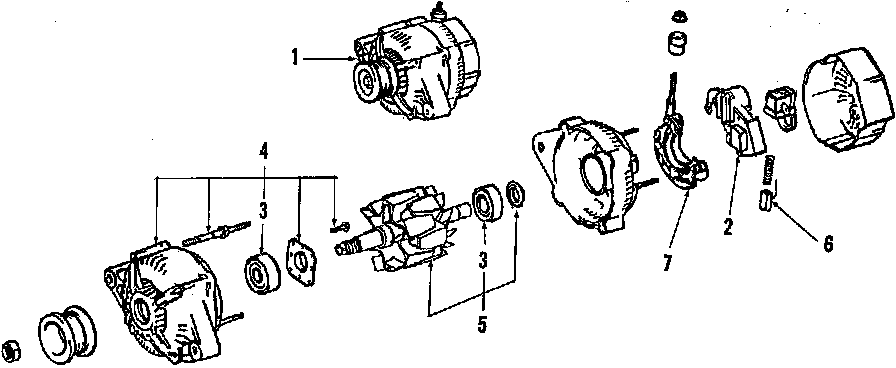 1
4
3
3
5
7
2
6