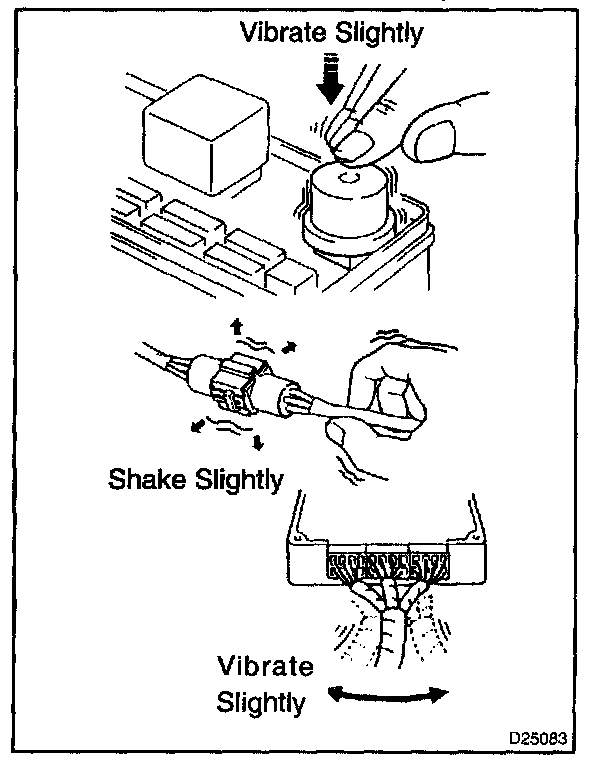 Vibrate Slightly

Shake Slightly

Vibrate Slightly

D25083