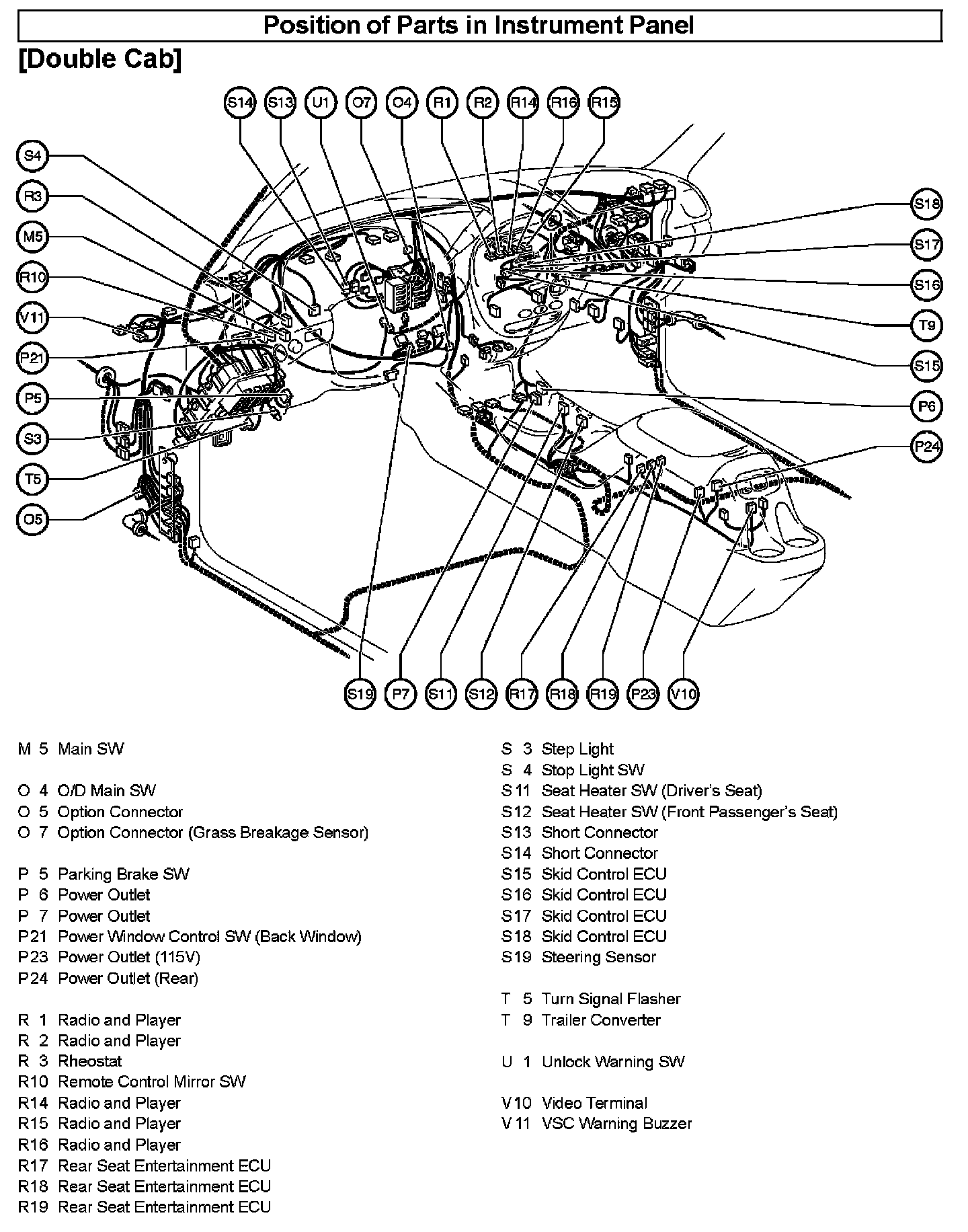 Position of Parts in Instrument Panel

[Double Cab]

S14 S13 U1 O7 O4 R1 R2 R14 R16 R15

S4
R3
M5
R10
V11
P21
P5
S3
T5
O5

S18
S17
S16
T9
S15
P6
P24

S19 P7 S11 S12 R17 R18 R19 P23 V10

M 5 Main SW

O 4 O/D Main SW
O 5 Option Connector
O 7 Option Connector (Grass Breakage Sensor)

P 5 Parking Brake SW
P 6 Power Outlet
P 7 Power Outlet
P21 Power Window Control SW (Back Window)
P23 Power Outlet (115V)
P24 Power Outlet (Rear)

R 1 Radio and Player
R 2 Radio and Player
R 3 Rheostat
R10 Remote Control Mirror SW
R14 Radio and Player
R15 Radio and Player
R16 Radio and Player
R17 Rear Seat Entertainment ECU
R18 Rear Seat Entertainment ECU
R19 Rear Seat Entertainment ECU

S 3 Step Light
S 4 Stop Light SW
S11 Seat Heater SW (Driver's Seat)
S12 Seat Heater SW (Front Passenger's Seat)
S13 Short Connector
S14 Short Connector
S15 Skid Control ECU
S16 Skid Control ECU
S17 Skid Control ECU
S18 Skid Control ECU
S19 Steering Sensor

T 5 Turn Signal Flasher
T 9 Trailer Converter

U 1 Unlock Warning SW

V10 Video Terminal
V11 VSC Warning Buzzer