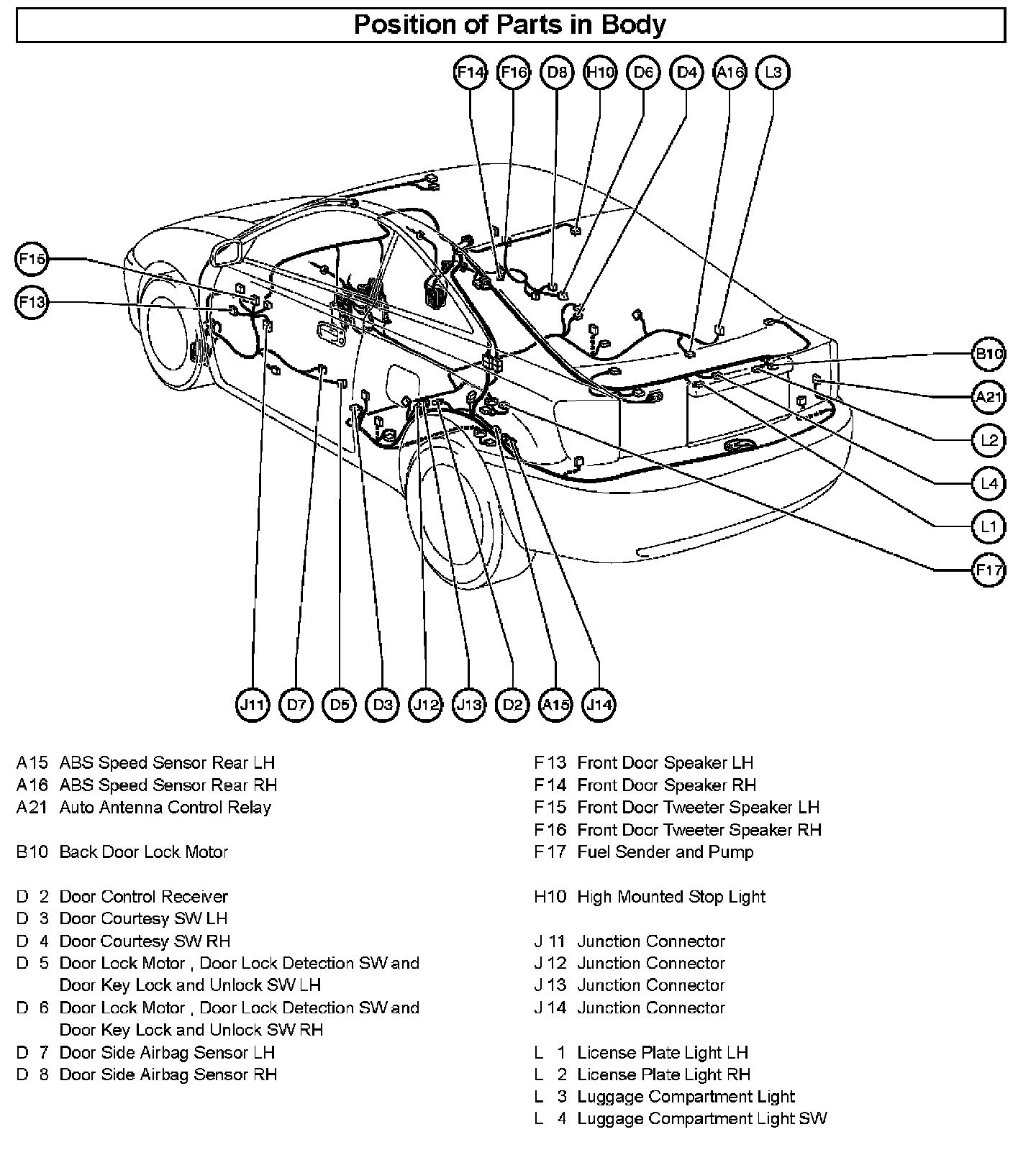 Position of Parts in Body

F14 F16 D8 H10 D6 D4 A16 L3

F15
F13

B10
A21
L2
L4
L1
F17

J11 D7 D5 D3 J12 J13 D2 A15 J14

A15 ABS Speed Sensor Rear LH
A16 ABS Speed Sensor Rear RH
A21 Auto Antenna Control Relay

B10 Back Door Lock Motor

D 2 Door Control Receiver
D 3 Door Courtesy SW LH
D 4 Door Courtesy SW RH
D 5 Door Lock Motor , Door Lock Detection SW and Door Key Lock and Unlock SW LH
D 6 Door Lock Motor , Door Lock Detection SW and Door Key Lock and Unlock SW RH
D 7 Door Side Airbag Sensor LH
D 8 Door Side Airbag Sensor RH

F13 Front Door Speaker LH
F14 Front Door Speaker RH
F15 Front Door Tweeter Speaker LH
F16 Front Door Tweeter Speaker RH
F17 Fuel Sender and Pump

H10 High Mounted Stop Light

J 11 Junction Connector
J 12 Junction Connector
J 13 Junction Connector
J 14 Junction Connector

L 1 License Plate Light LH
L 2 License Plate Light RH
L 3 Luggage Compartment Light
L 4 Luggage Compartment Light SW