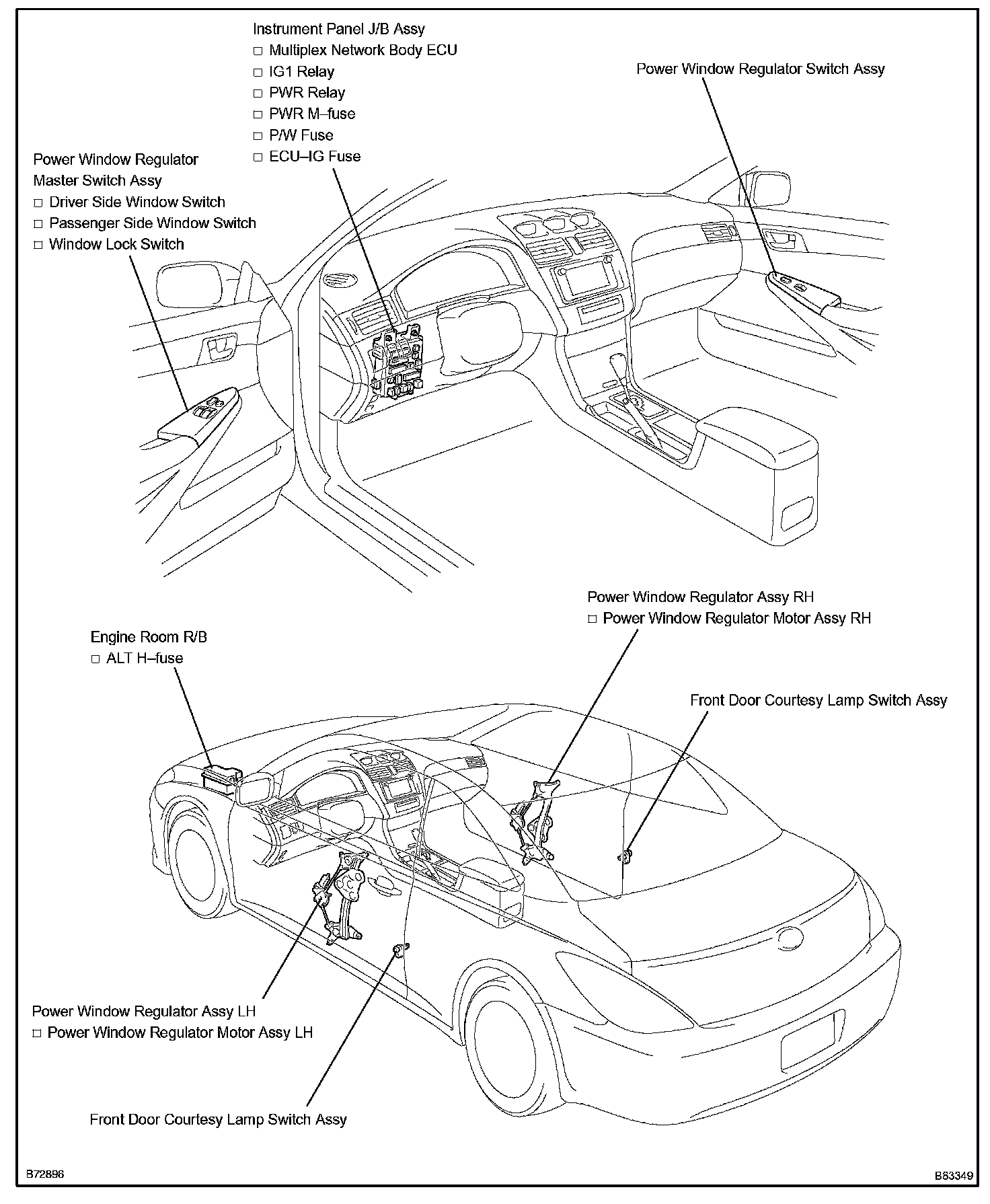 Instrument Panel J/B Assy
□ Multiplex Network Body ECU
□ IG1 Relay
□ PWR Relay
□ PWR M–fuse
□ P/W Fuse
□ ECU–IG Fuse

Power Window Regulator Switch Assy

Power Window Regulator Master Switch Assy
□ Driver Side Window Switch
□ Passenger Side Window Switch
□ Window Lock Switch

Power Window Regulator Assy RH
□ Power Window Regulator Motor Assy RH

Engine Room R/B
□ ALT H–fuse

Front Door Courtesy Lamp Switch Assy

Power Window Regulator Assy LH
□ Power Window Regulator Motor Assy LH

Front Door Courtesy Lamp Switch Assy

B72896

B83349