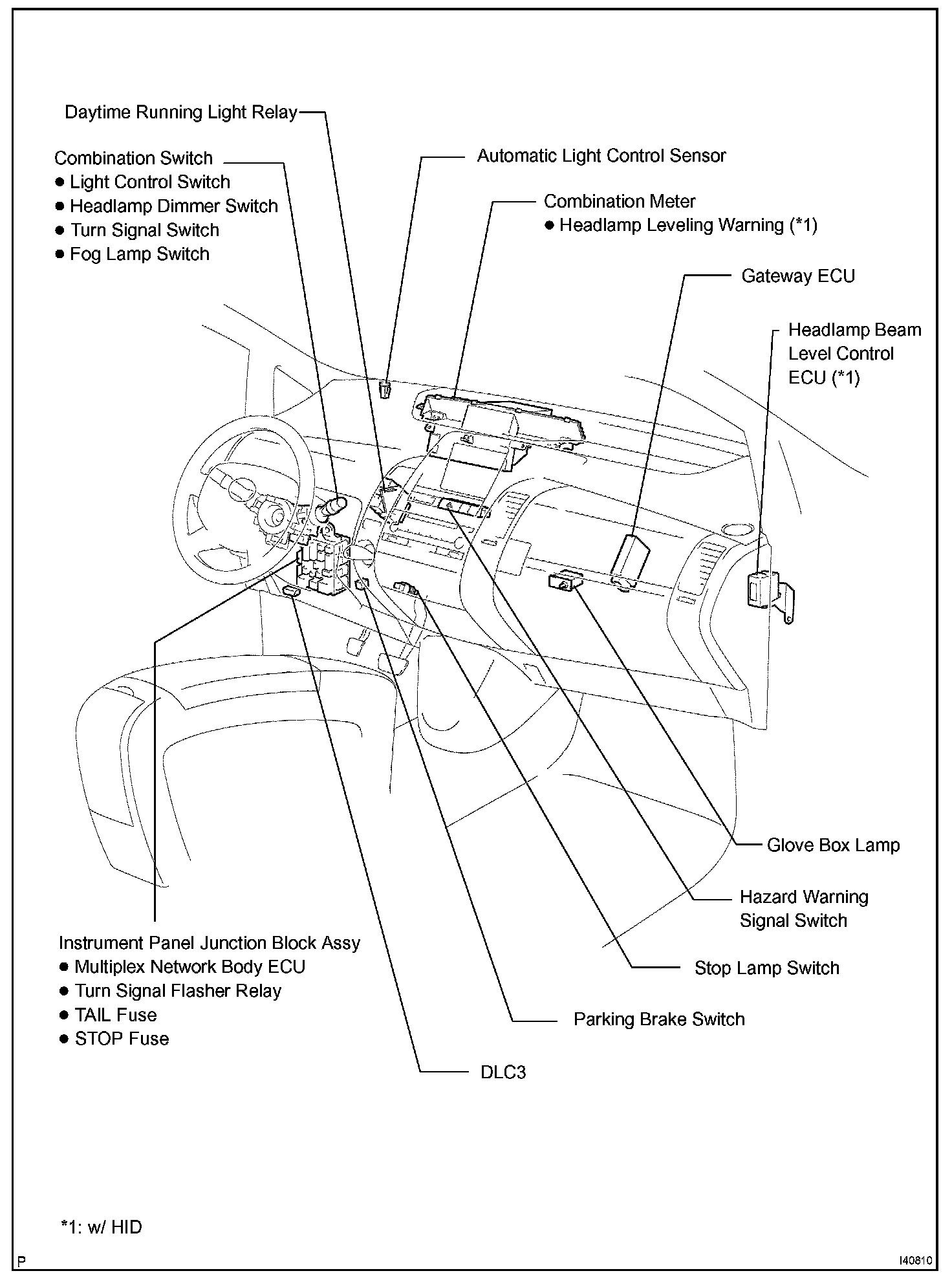 Daytime Running Light Relay

Combination Switch
● Light Control Switch
● Headlamp Dimmer Switch
● Turn Signal Switch
● Fog Lamp Switch

Automatic Light Control Sensor

Combination Meter
● Headlamp Leveling Warning (*1)

Gateway ECU

Headlamp Beam Level Control ECU (*1)

Glove Box Lamp

Hazard Warning Signal Switch

Stop Lamp Switch

Parking Brake Switch

DLC3

Instrument Panel Junction Block Assy
● Multiplex Network Body ECU
● Turn Signal Flasher Relay
● TAIL Fuse
● STOP Fuse

*1: w/ HID

P

I40810